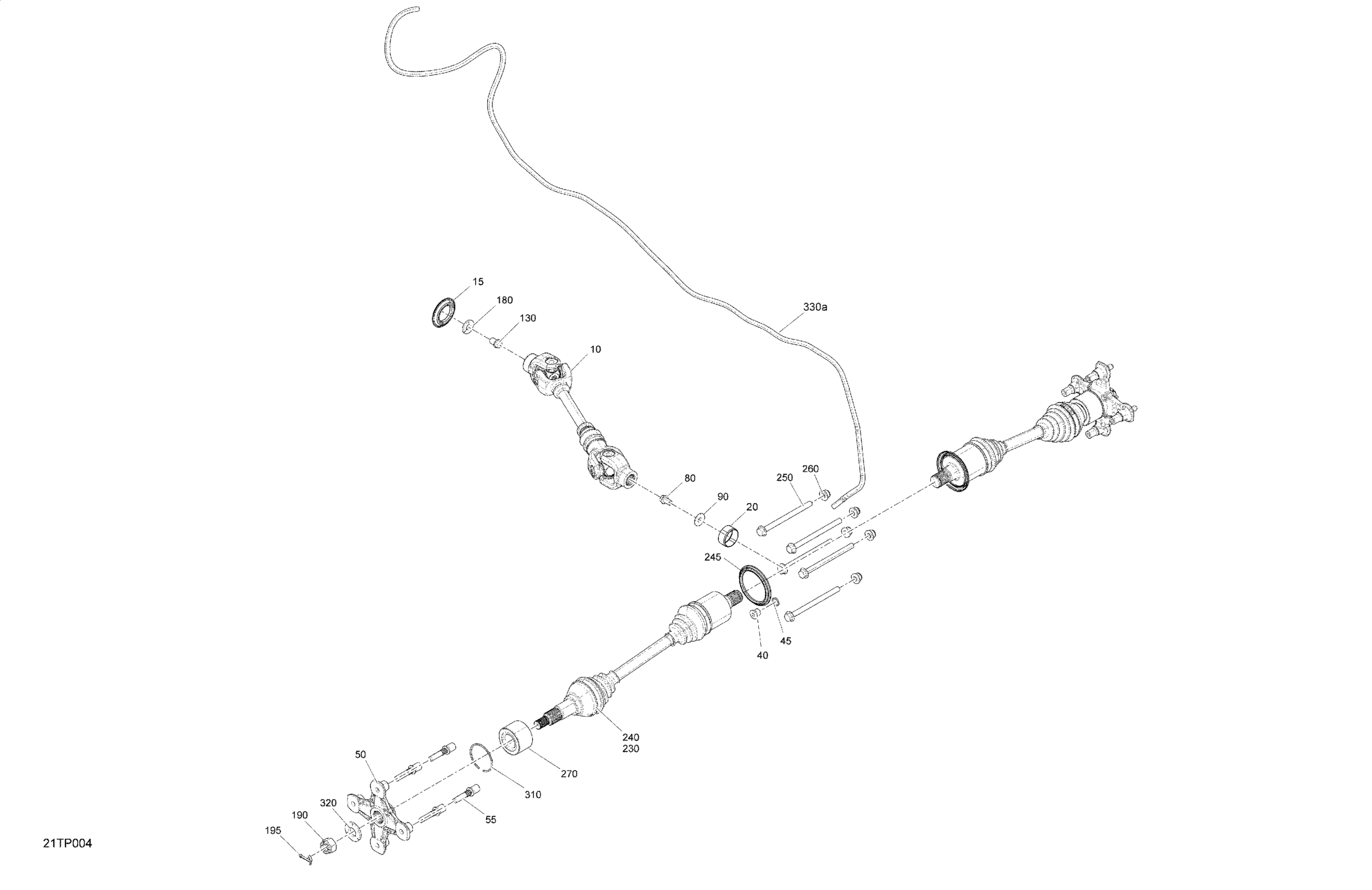 15
180
130
10
330a
80
90
20
250
260
245
45
40
240
230
270
310
50
55
320
190
195
21TP004