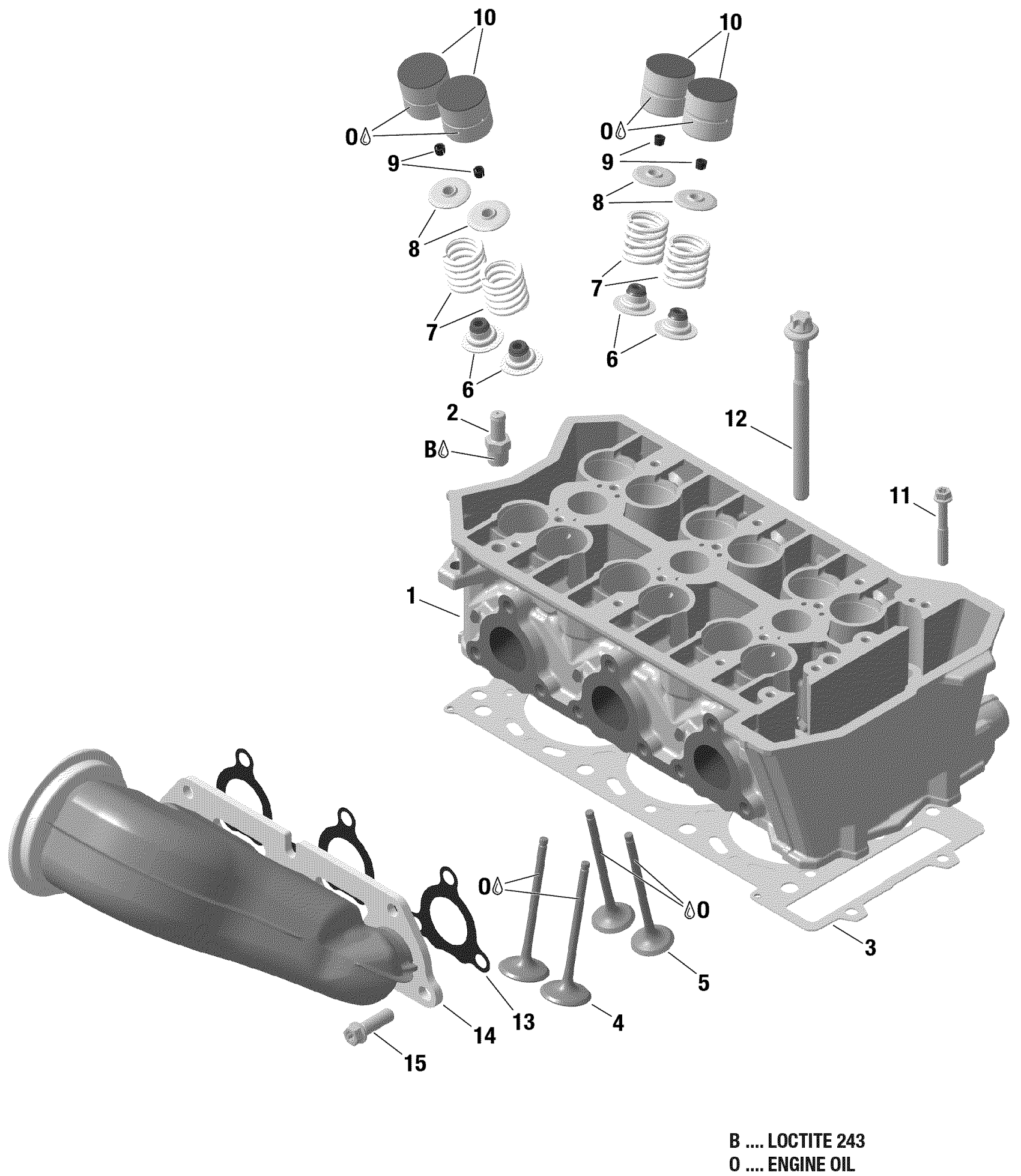 10
10
O
O
9
9
8
8
7
7
6
6
2
B
12
11
1
O
O
3
5
4
13
14
15

B .... LOCTITE 243
O .... ENGINE OIL