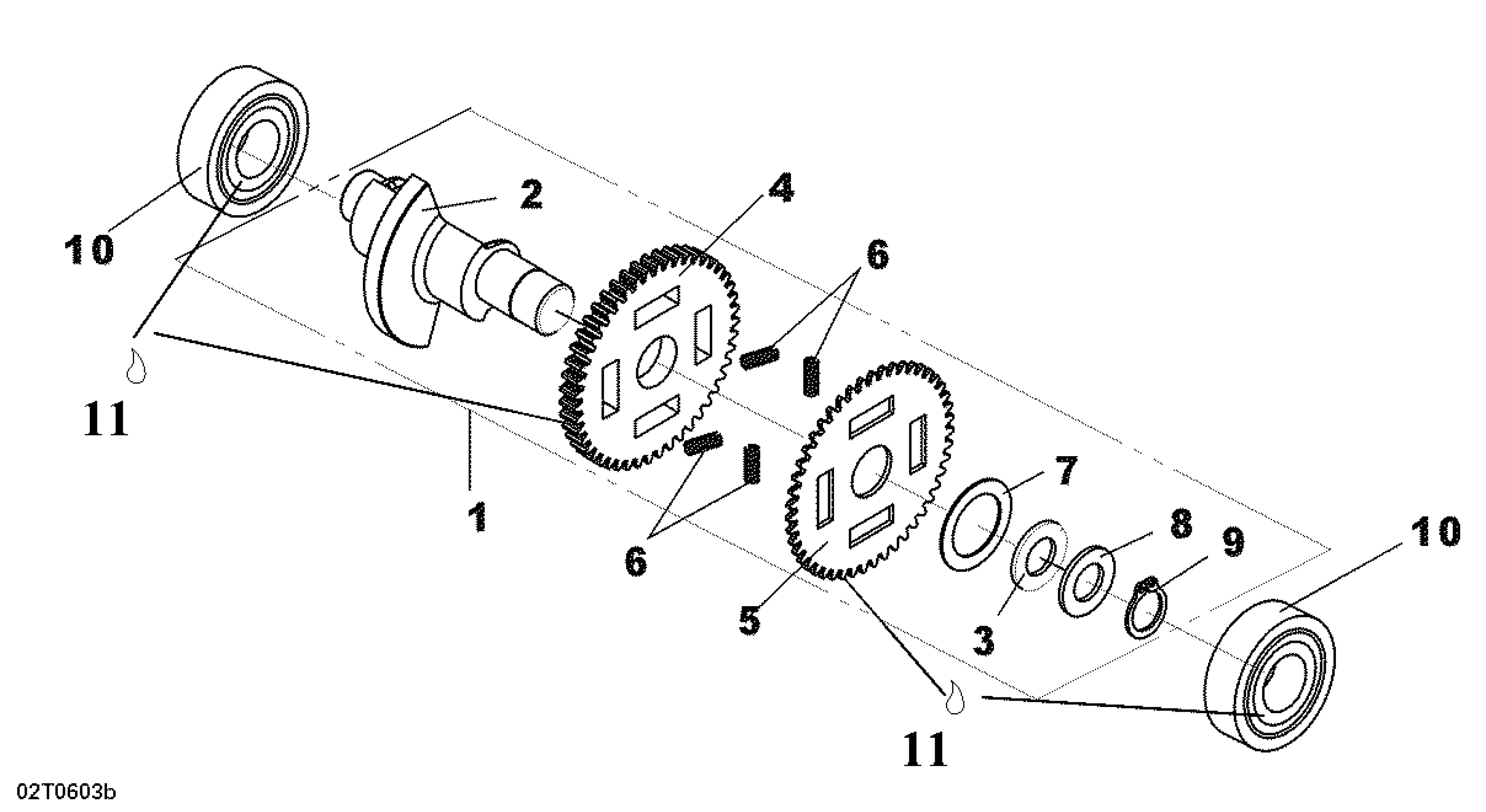 10
2
4
6
11
1
6
7
8
9
10
5
3
11
02T0603b