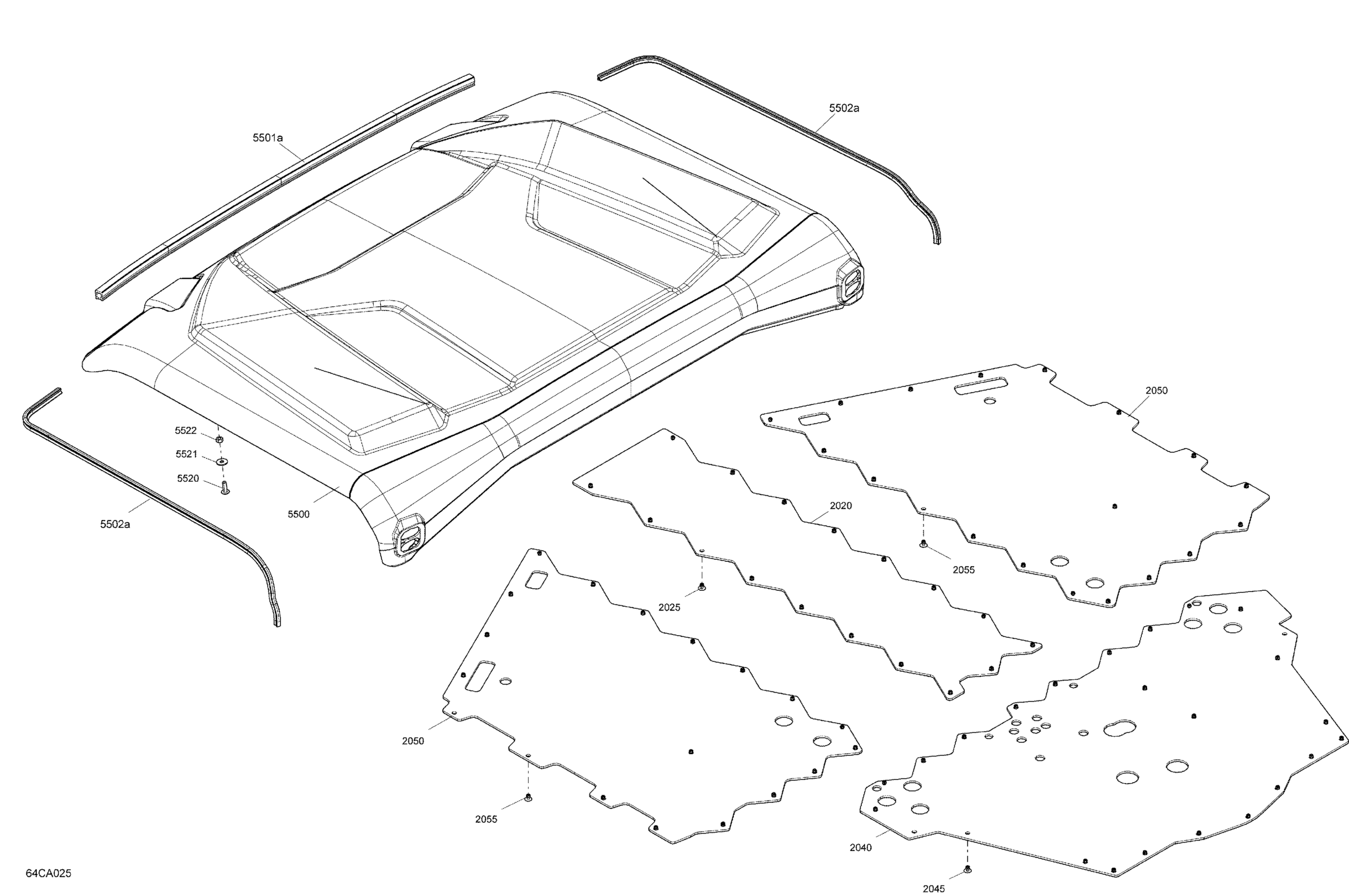 5501a
5502a
5522
5521
5520
5502a
5500
2050
2020
2055
2025
2050
2055
2040
2045
64CA025