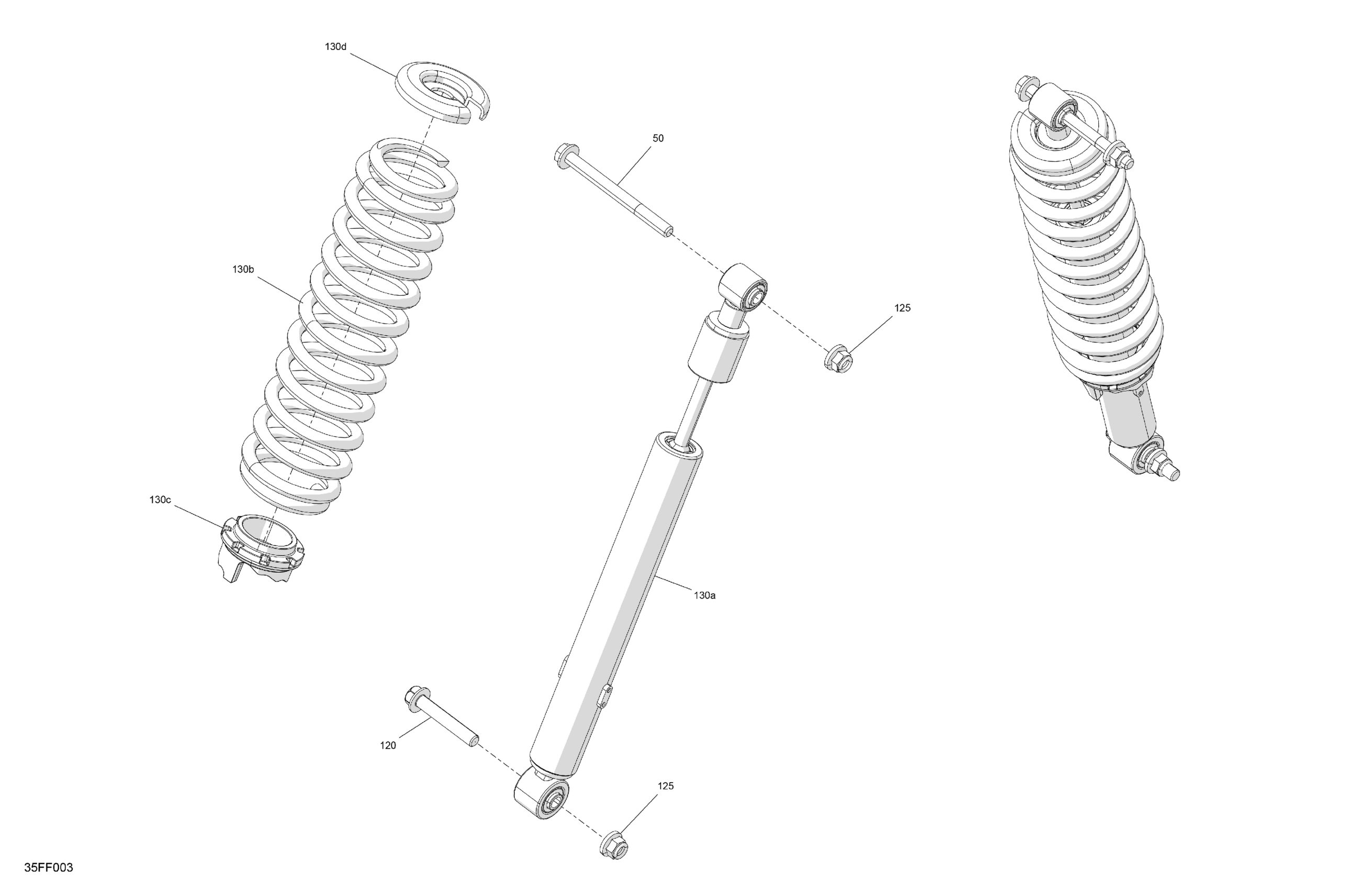 130d

50

130b

125

130c

130a

120

125

35FF003