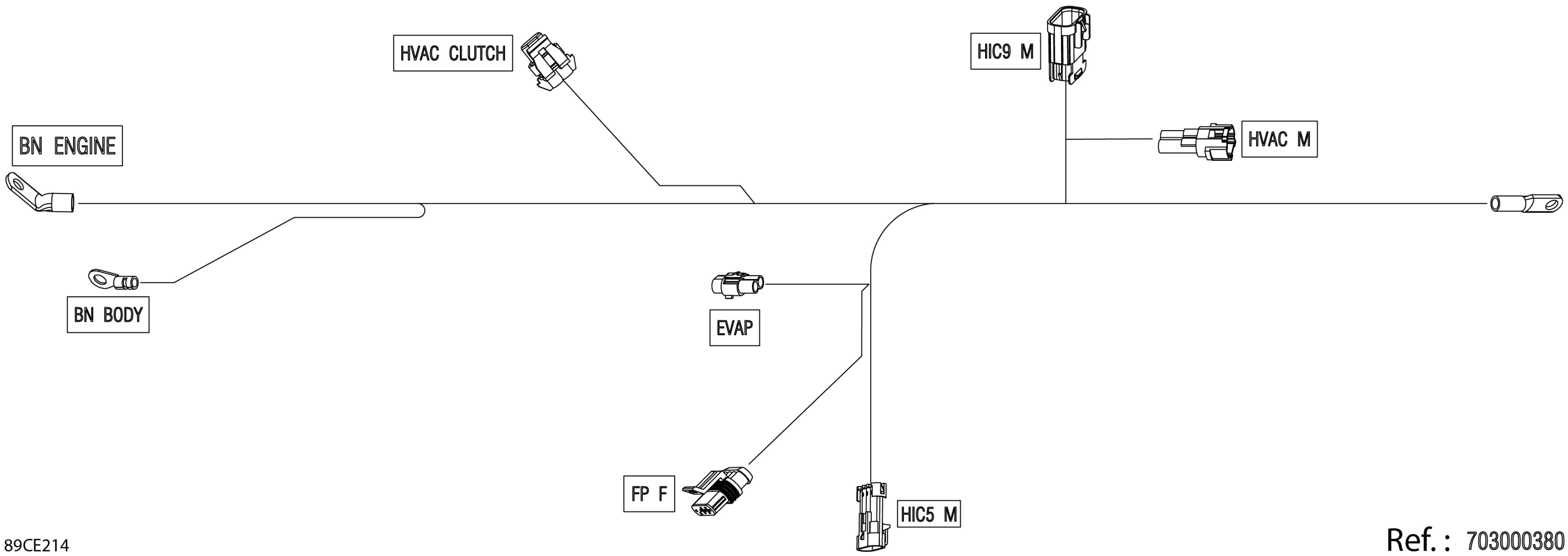 HVAC CLUTCH

HIC9 M

BN ENGINE

HVAC M

BN BODY

EVAP

FP F

HIC5 M

89CE214

Ref. : 703000380