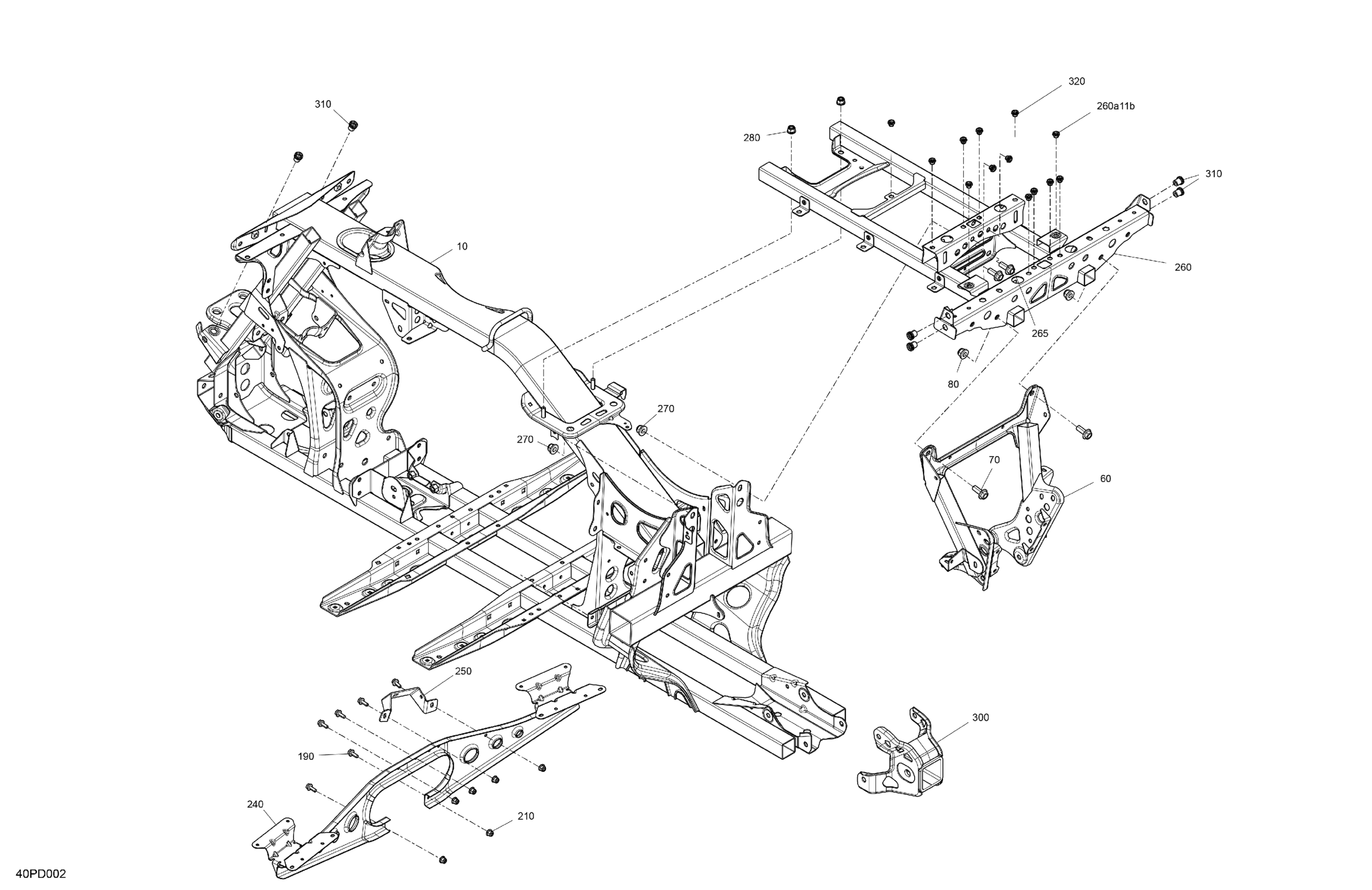 310
320
260a11b
280
310
10
260
265
80
270
270
70
60
250
300
190
240
210
40PD002