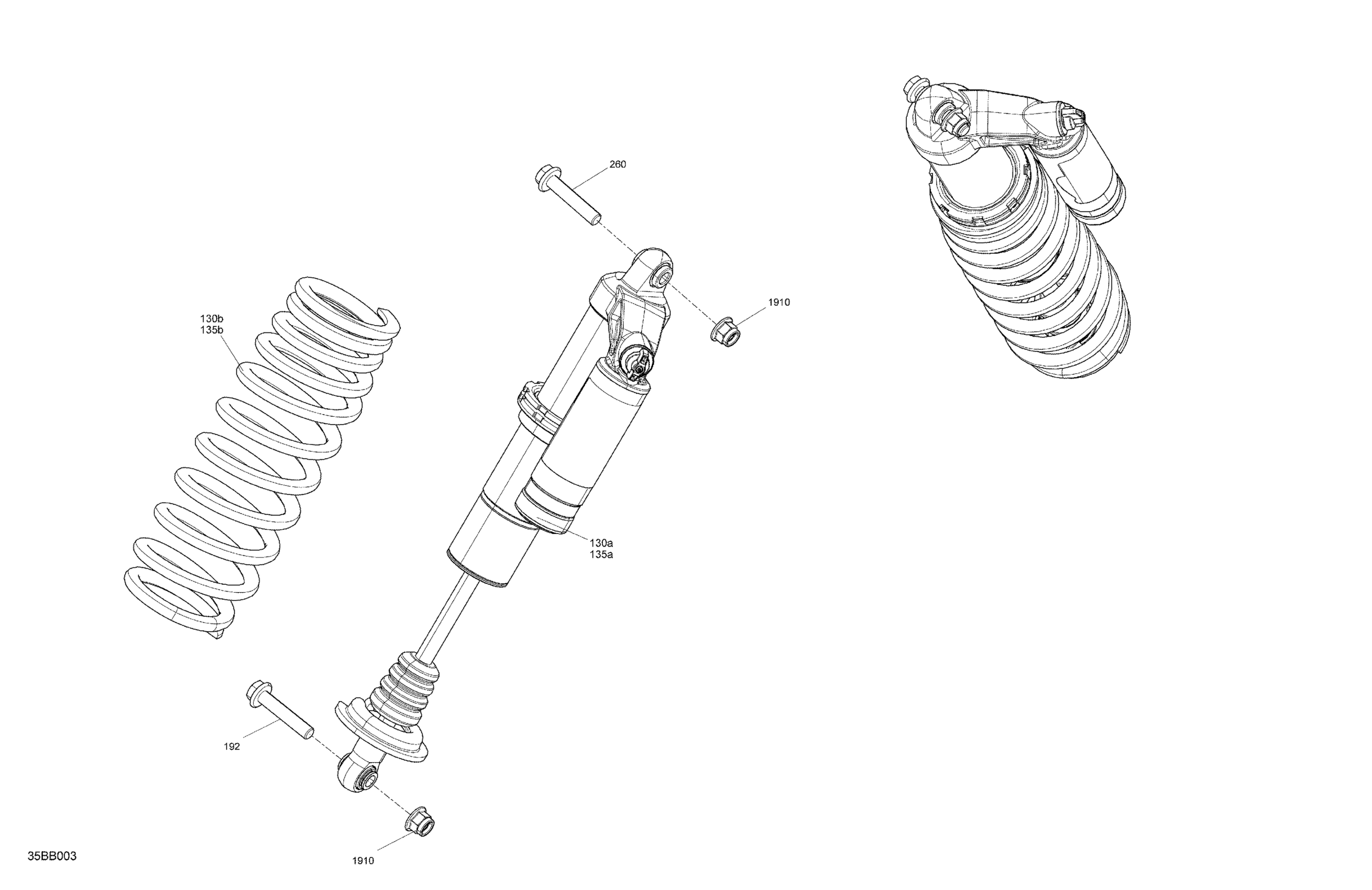 260

1910

130b
135b

130a
135a

192

1910

35BB003