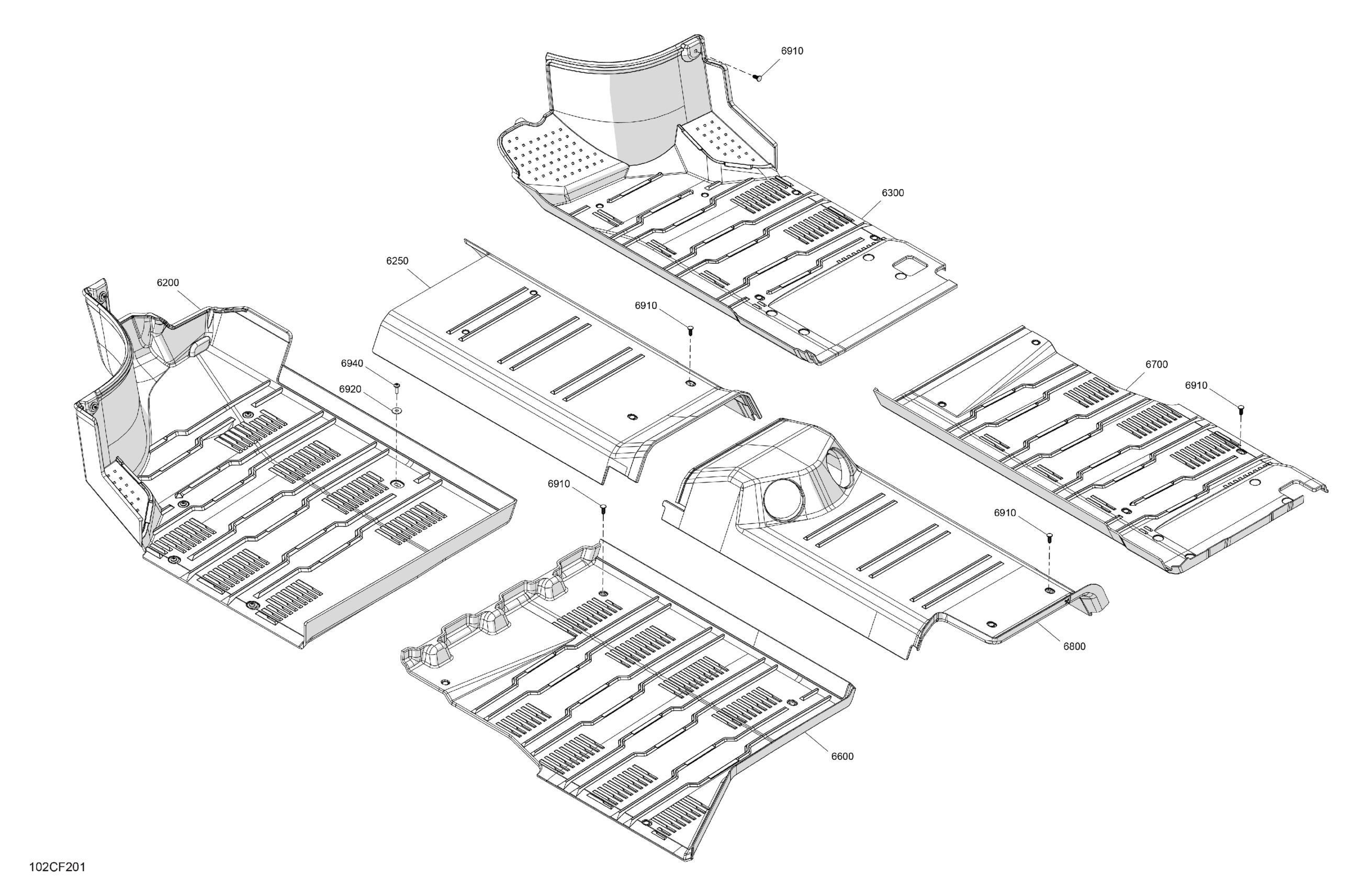 6910

6300

6250

6200

6910

6940

6920

6700

6910

6910

6910

6800

6600

102CF201