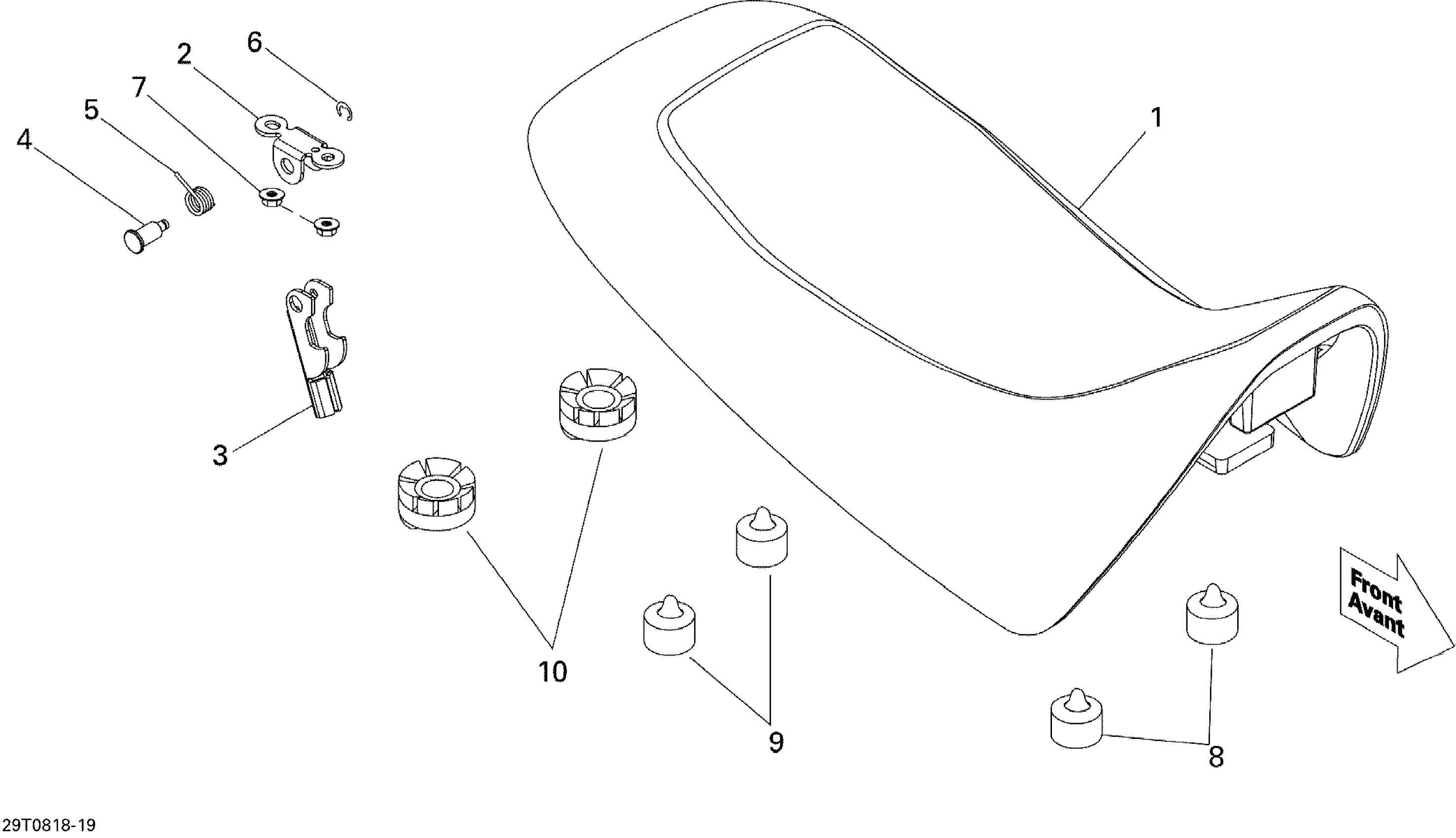 6
2
7
5
4
1
3
10
9
8
Front
Avant
29T0818-19