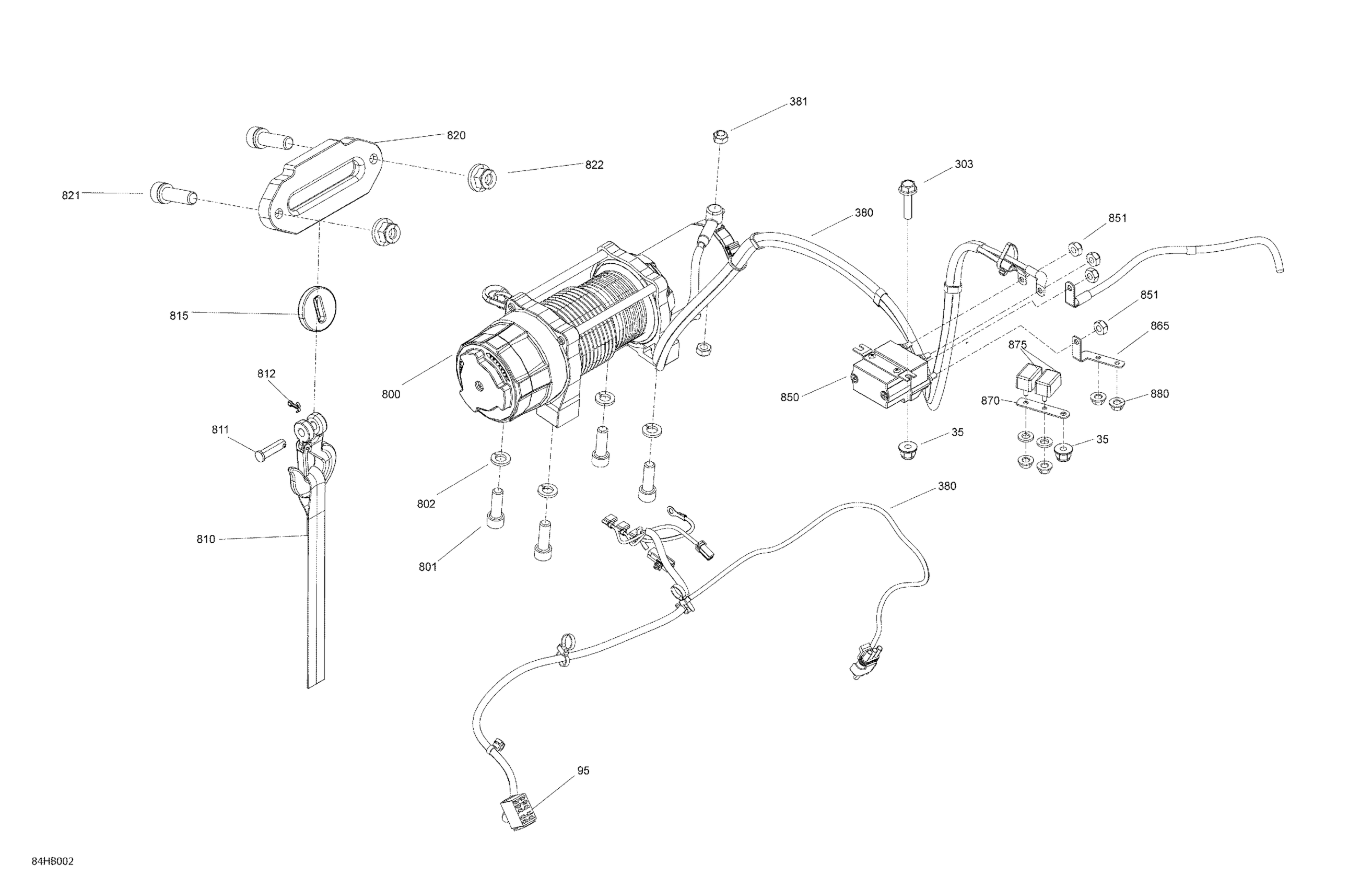 381
820
822
303
821
380
851
815
851
865
875
812
800
850
870
880
811
35
35
802
380
810
801
95
84HB002