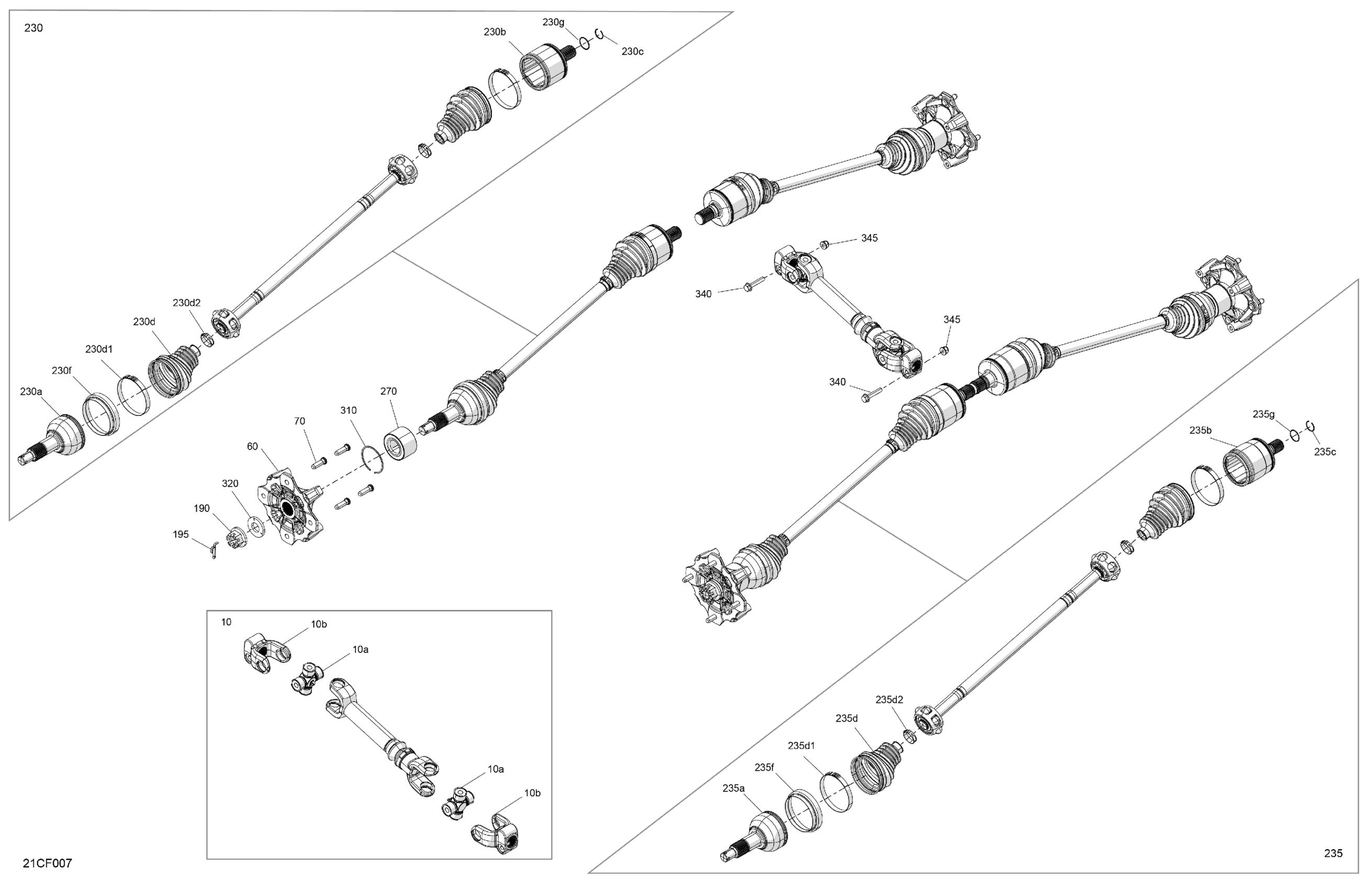 230
230b
230g
230c
230d2
230d
230d1
230f
230a
345
340
345
340
270
310
70
60
320
190
195
235g
235b
235c
10
10b
10a
10a
10b
235d2
235d
235d1
235f
235a
21CF007
235