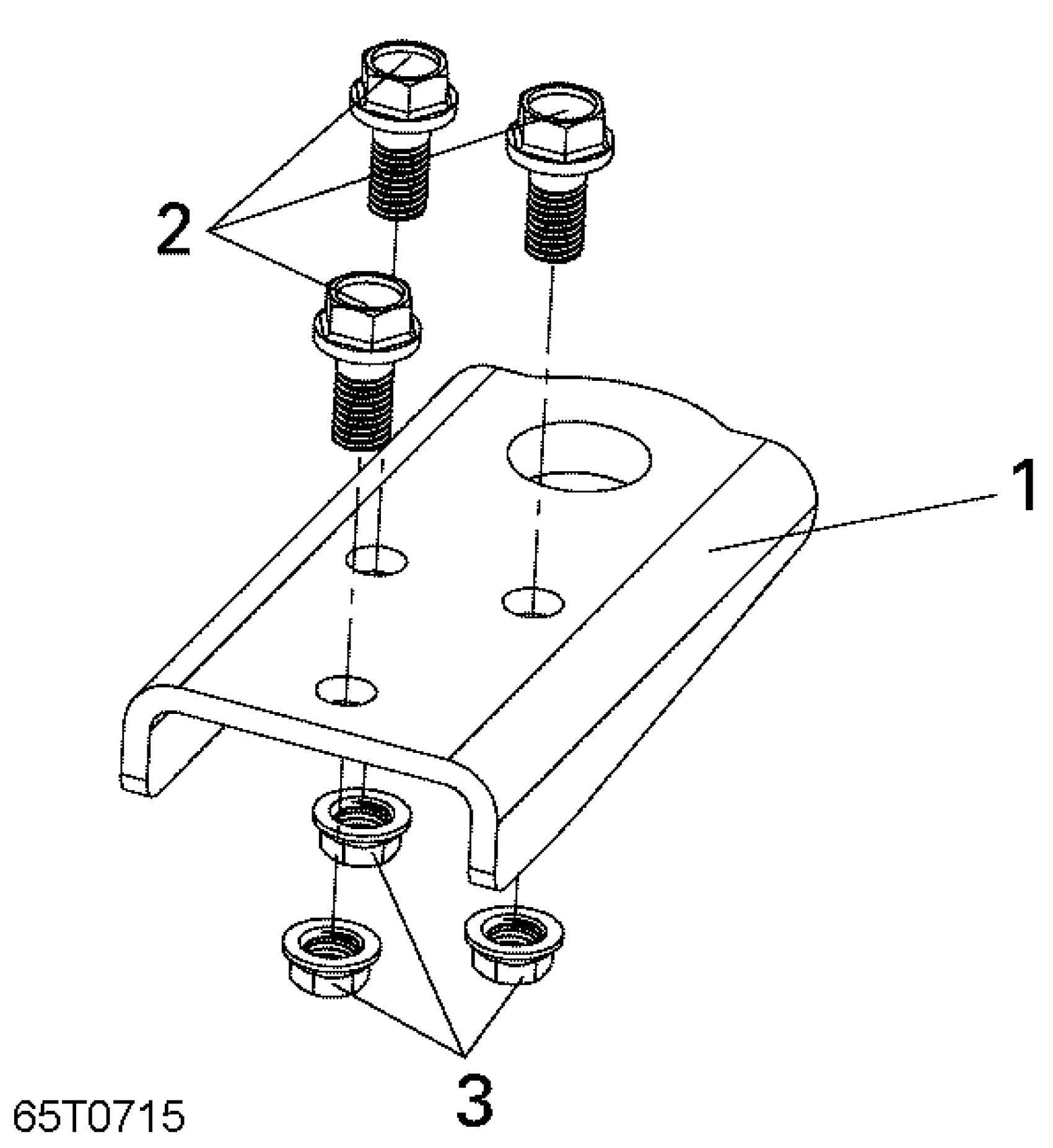 2

1

3

65T0715