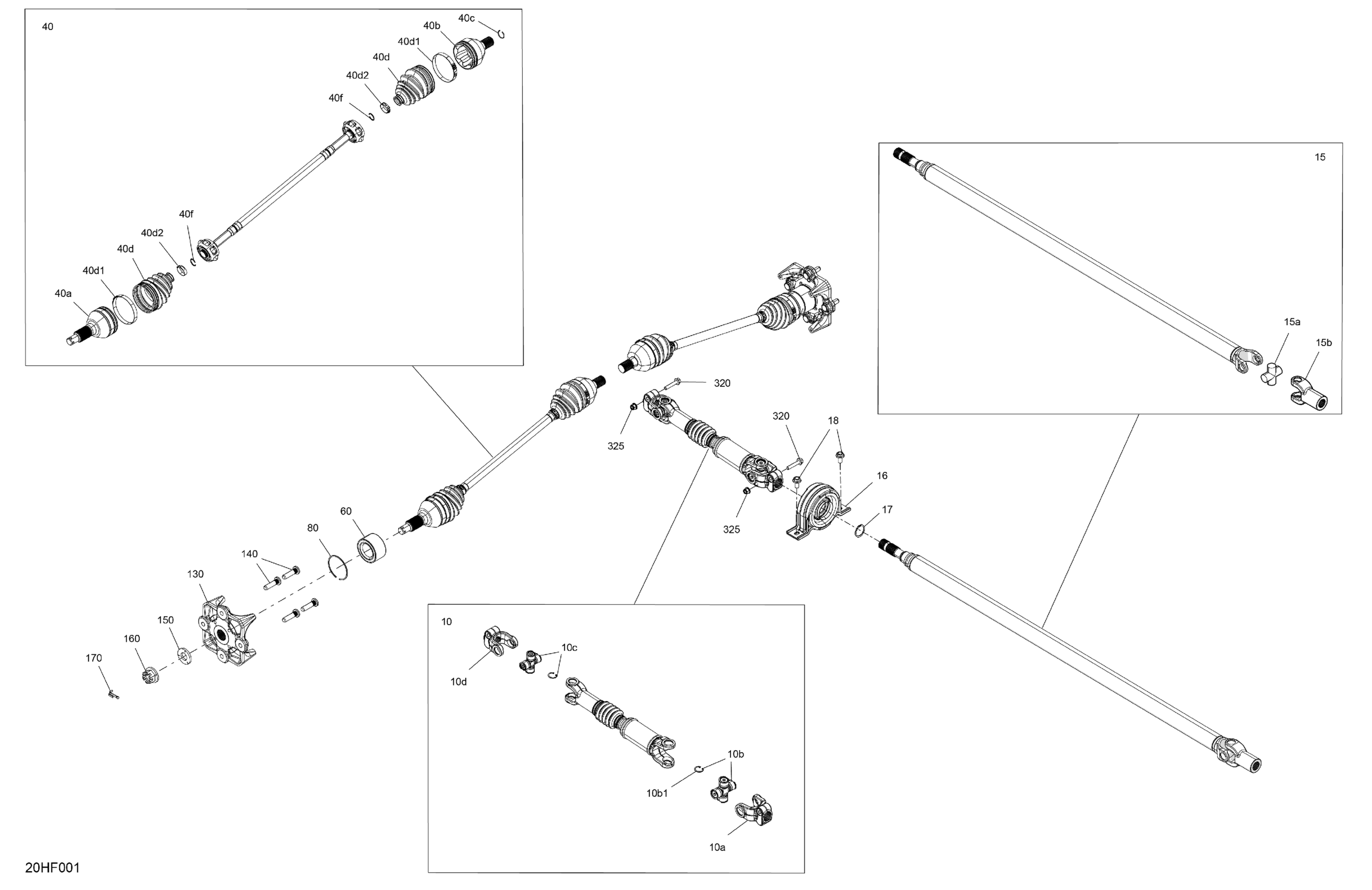 40
40c
40b
40d1
40d
40d2
40f
40f
40d2
40d
40d1
40a

15
15a
15b

320
320
18
325
16
17
325

60
80
140
130
150
160
170

10
10c
10d
10b
10b1
10a

20HF001