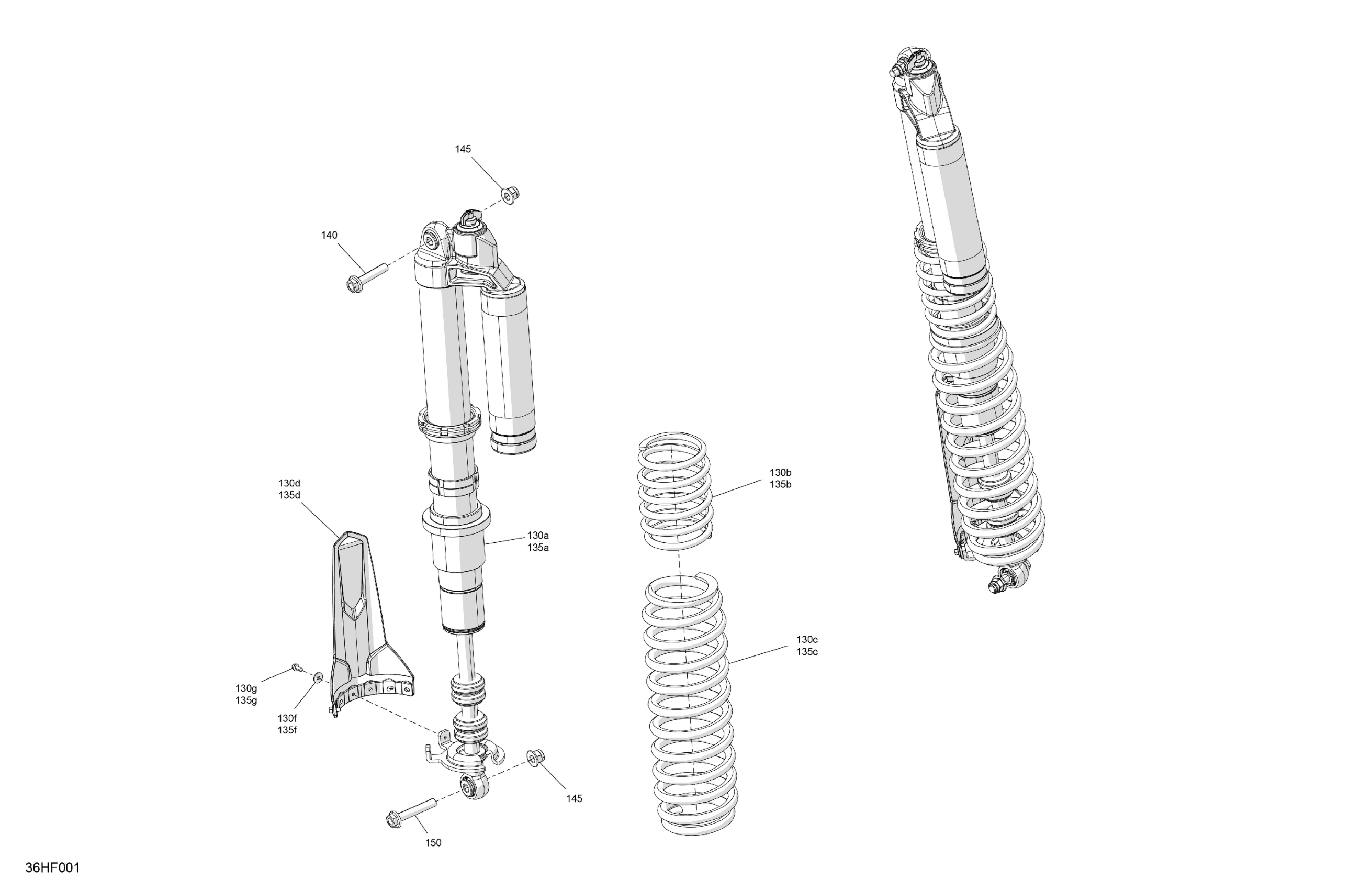 145

140

130d
135d

130a
135a

130b
135b

130c
135c

130g
135g

130f
135f

145

150

36HF001