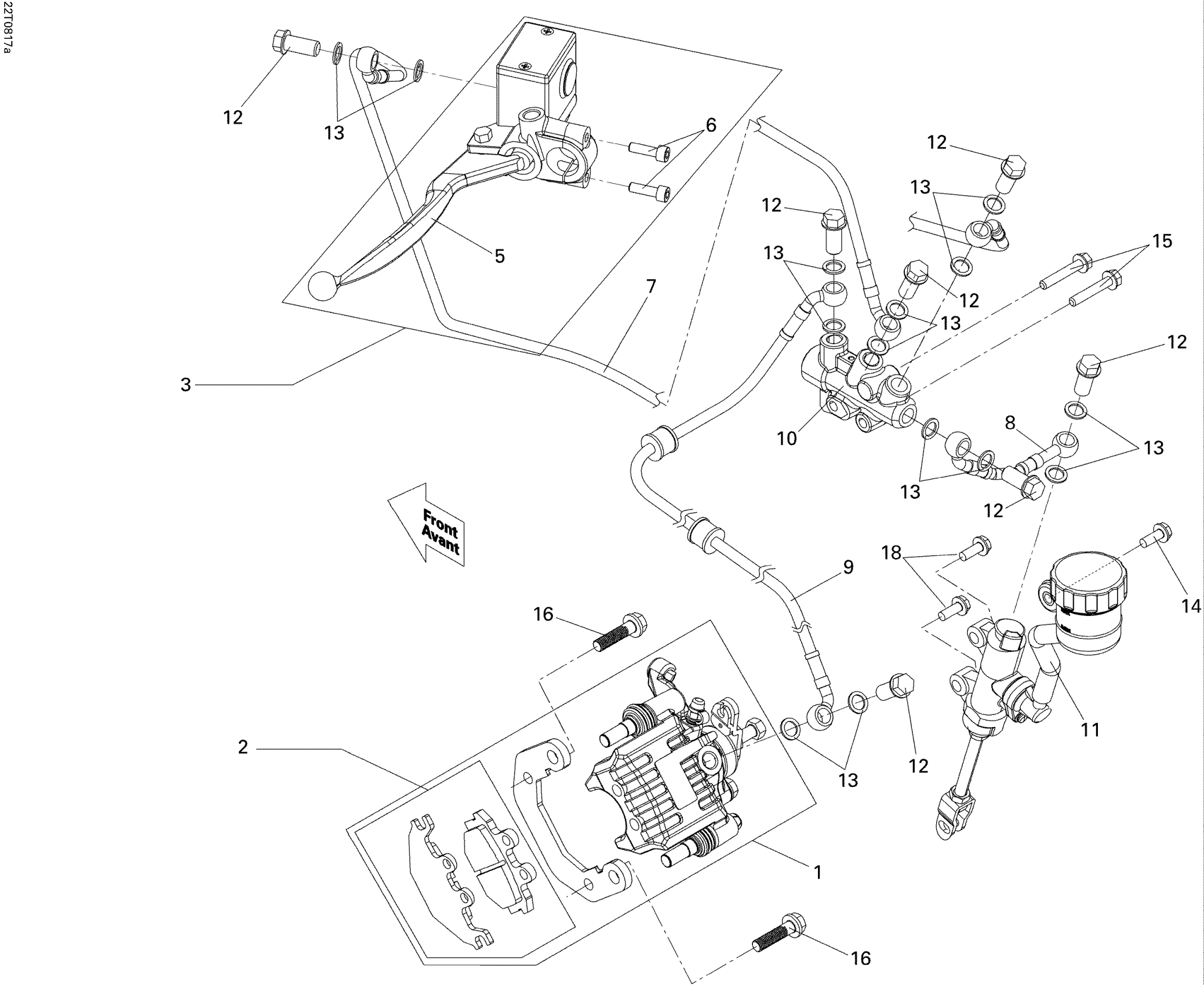 22T0817a

12
13
6
12
13
12
5
13
15
7
12
13
12
3
10
8
13
13
12
Front
Avant
18
9
14
16
11
2
13
12
1
16