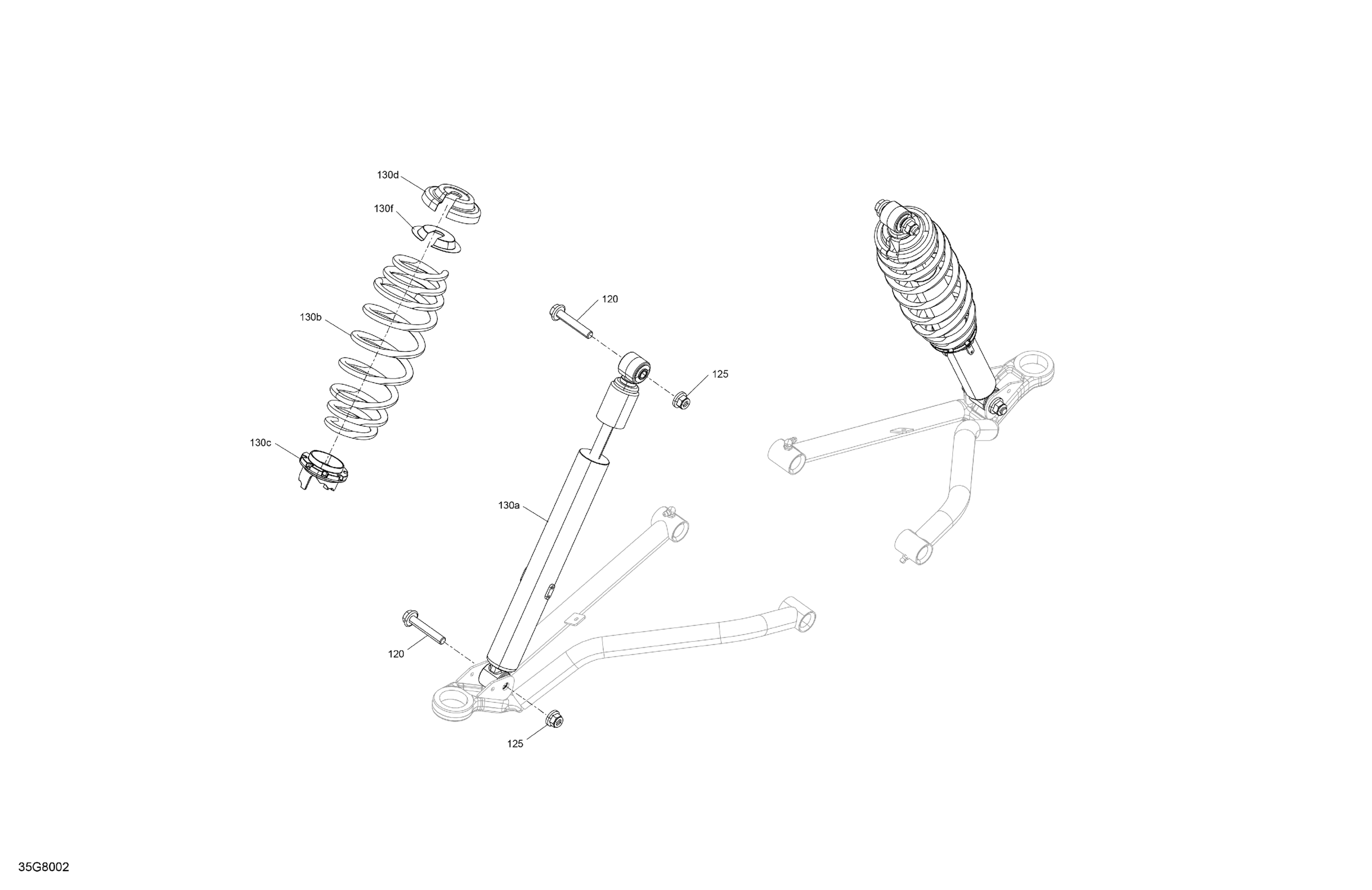 130d
130f
130b
120
125
130c
130a
120
125
35G8002