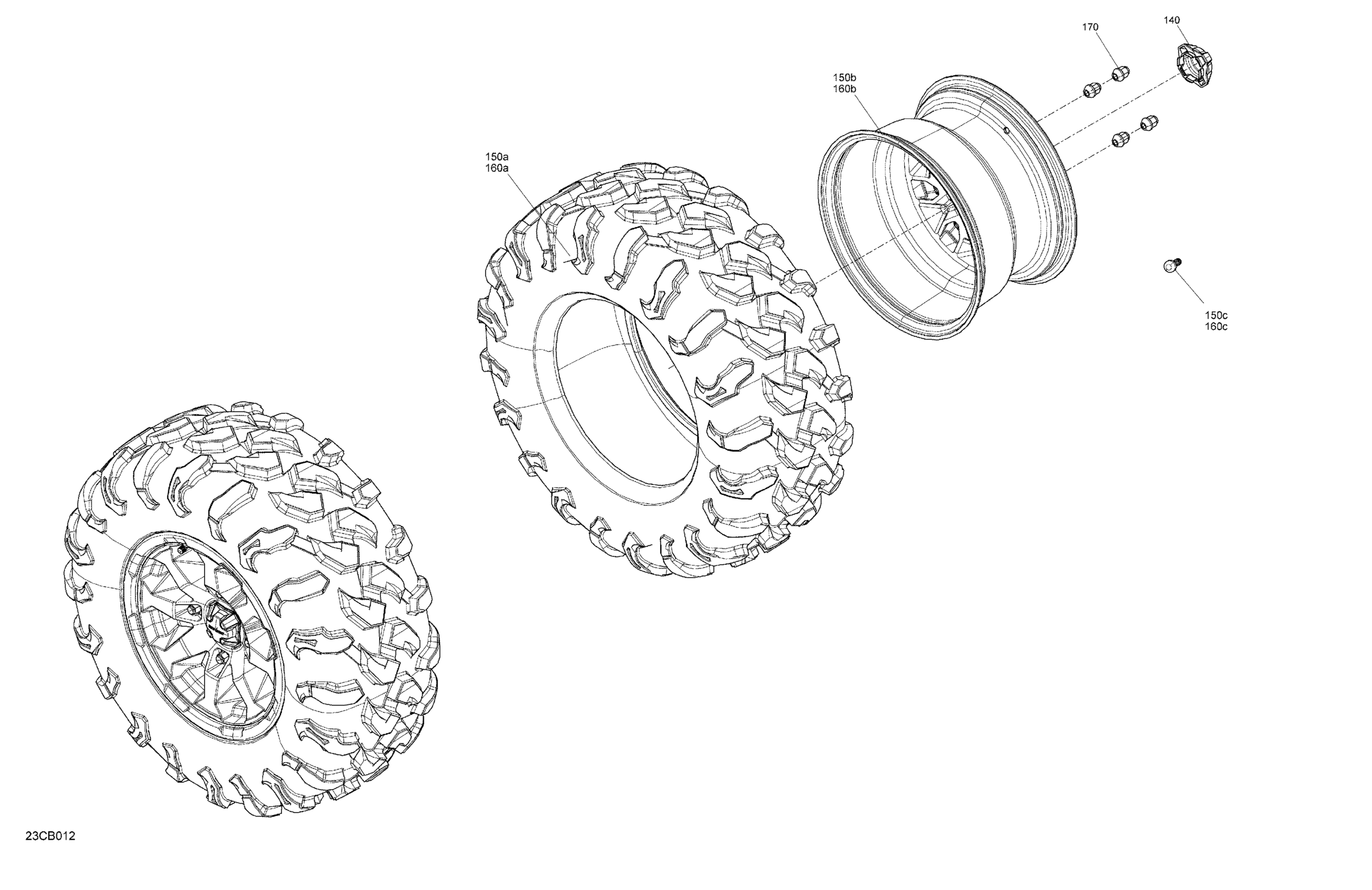 170

140

150b
160b

150a
160a

150c
160c

23CB012