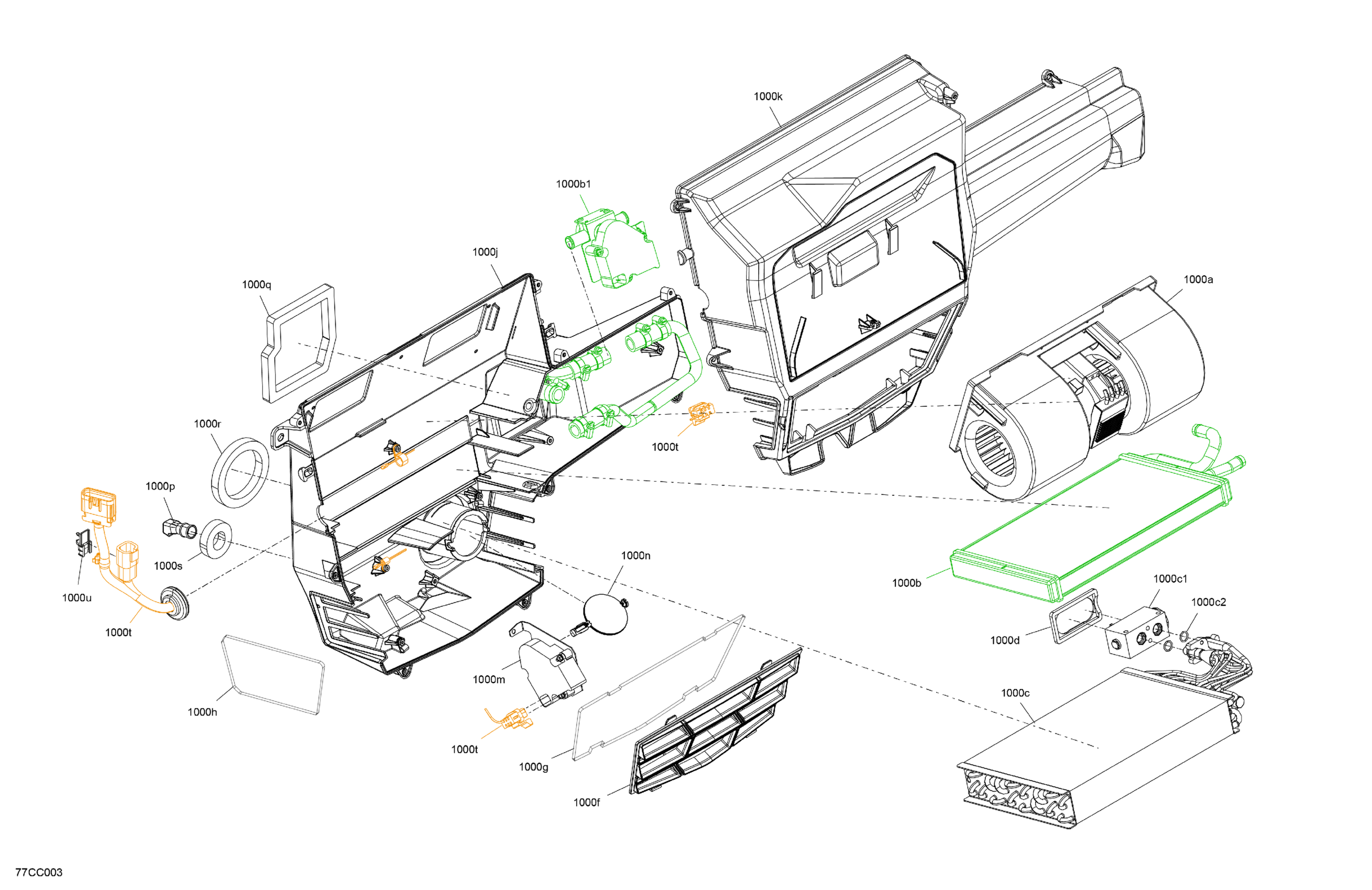 1000k

1000b1

1000j

1000q

1000a

1000r

1000t

1000p

1000s

1000u

1000t

1000n

1000b

1000c1

1000c2

1000d

1000m

1000h

1000t

1000g

1000f

1000c

77CC003