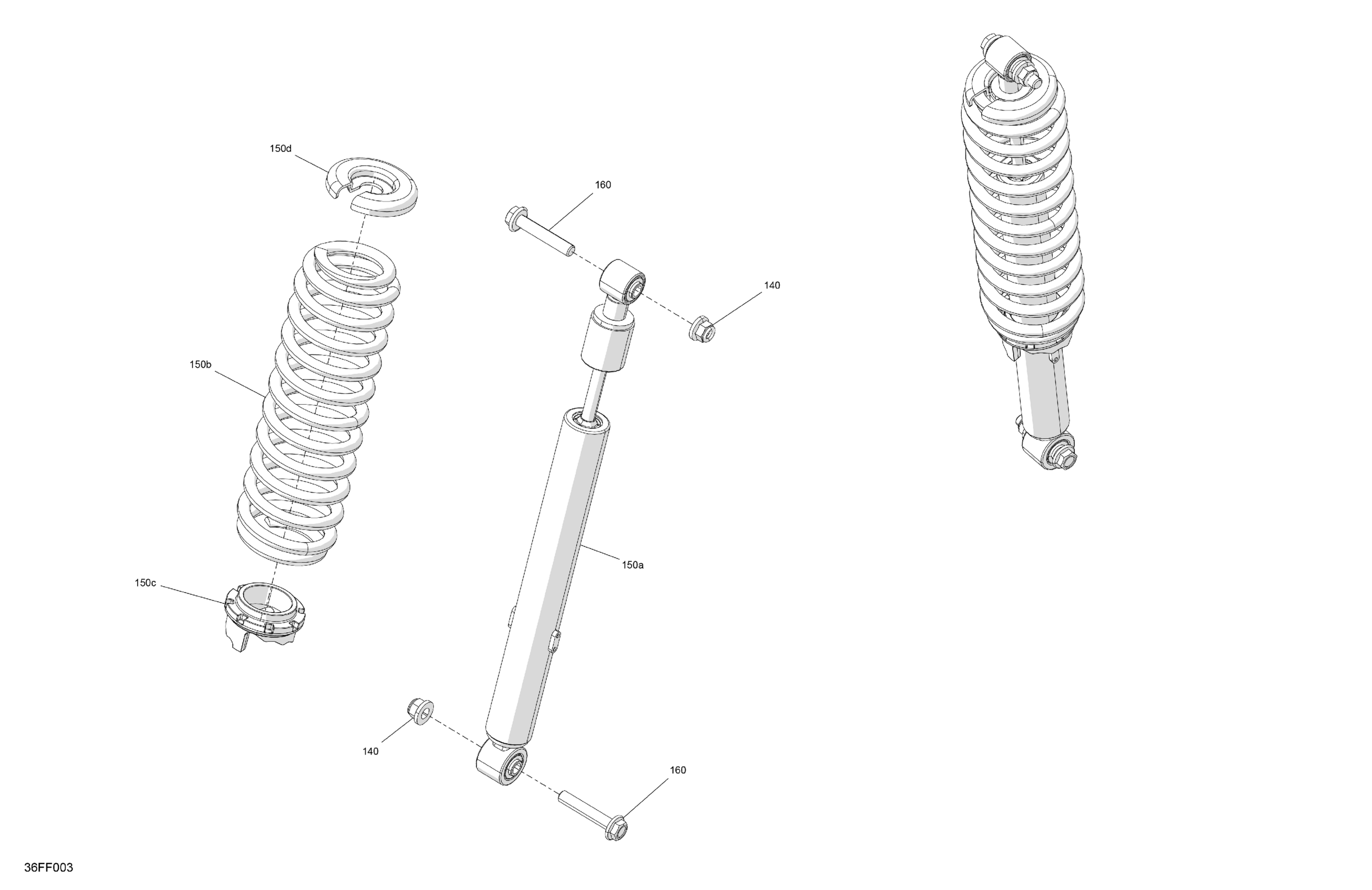 150d

160

140

150b

150a

150c

140

160

36FF003