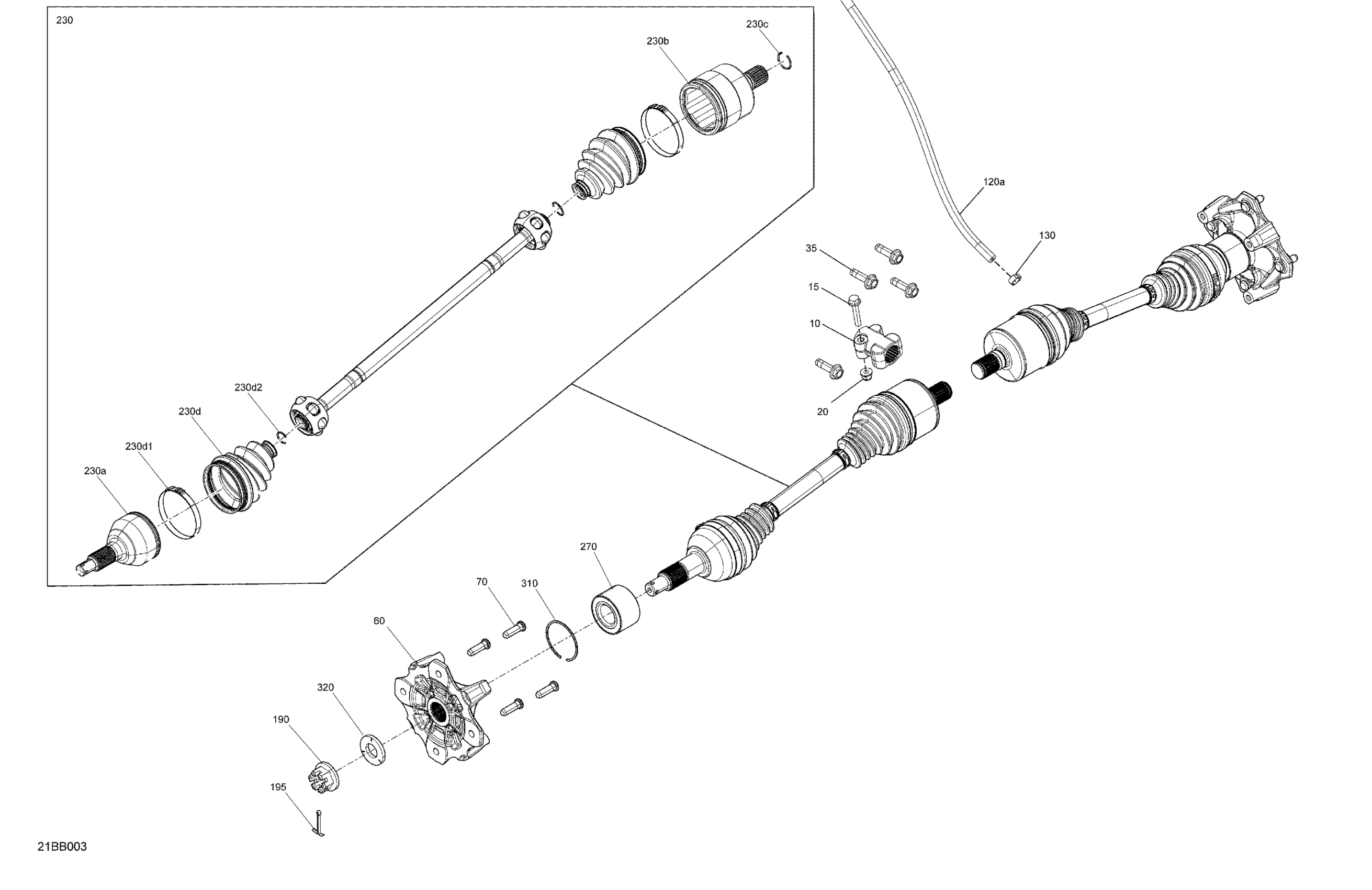 230
230c
230b
120a
130
35
15
10
20
230d2
230d
230d1
230a
270
70
310
60
320
190
195
21BB003