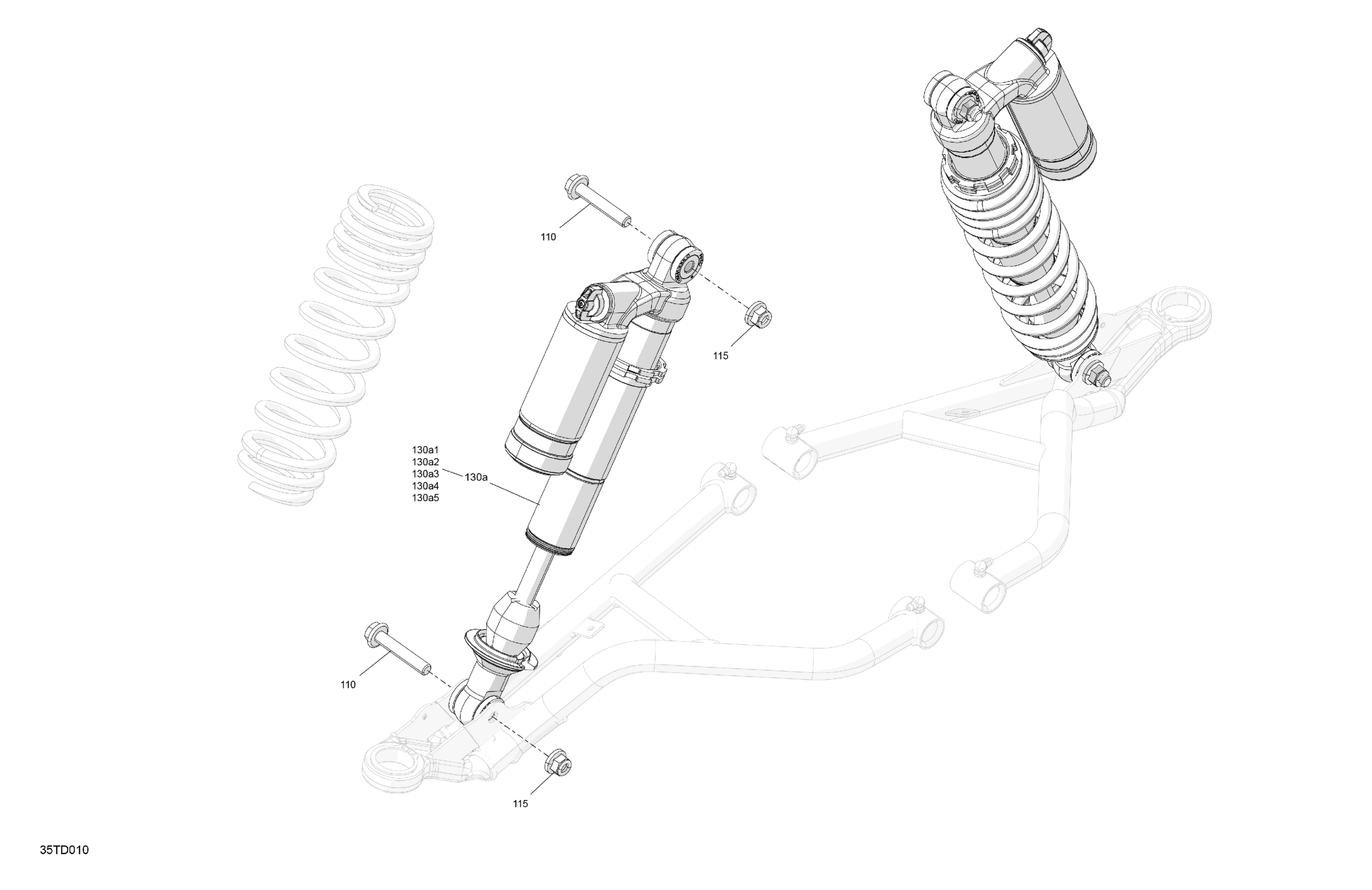 110

115

130a1
130a2
130a3
130a4
130a5

130a

110

115

35TD010