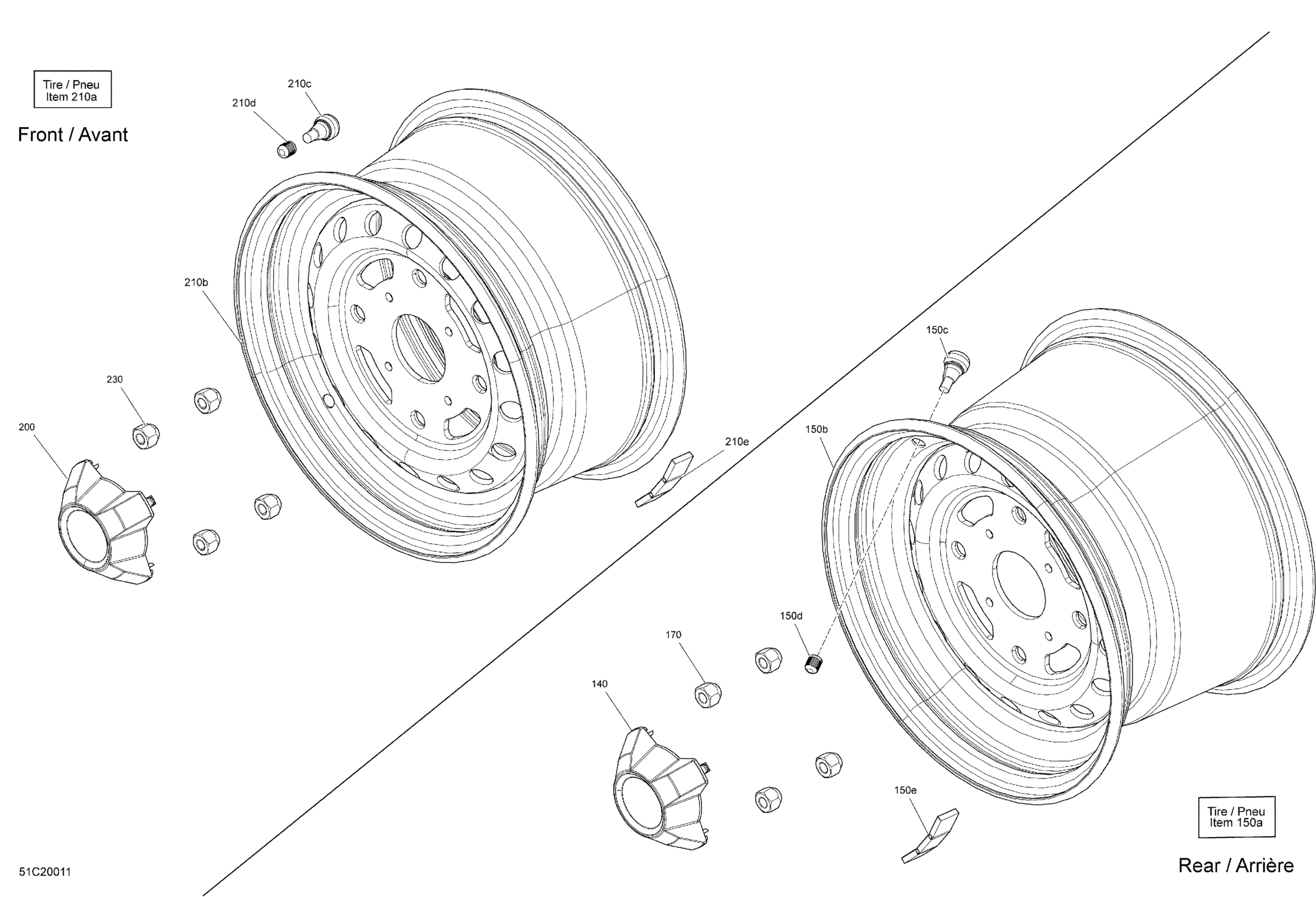 Tire / Pneu
Item 210a

Front / Avant

210c
210d
210b
230
200
210e
150c
150b
150d
170
140
150e

Tire / Pneu
Item 150a

Rear / Arrière

51C20011