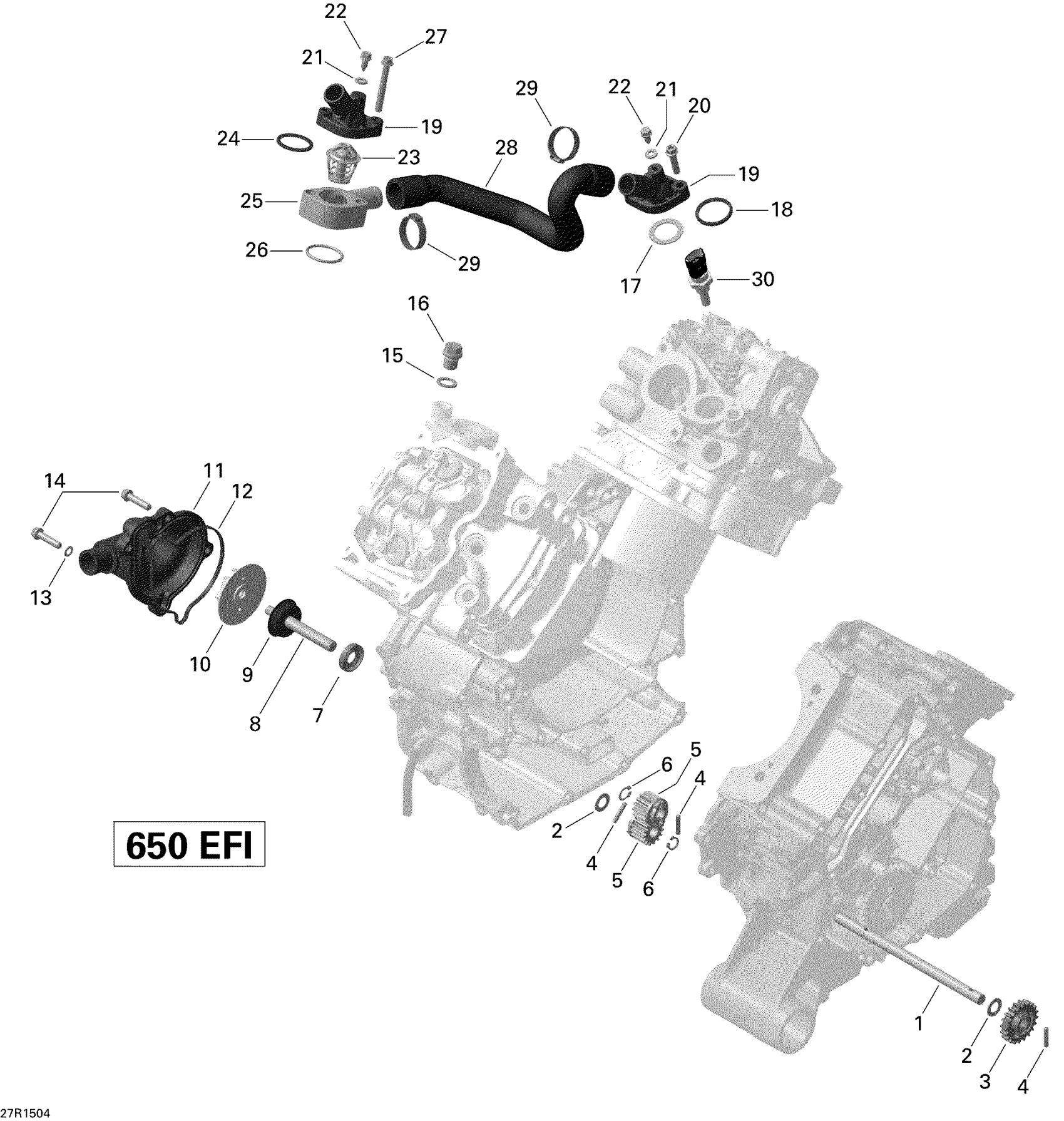 22
27
21
29
22
21
20
19
24
23
28
19
25
18
26
29
17
30
16
15
14
11
12
13
10
9
8
7
6
5
4
2
4
5
6
650 EFI
1
2
3
4
27R1504