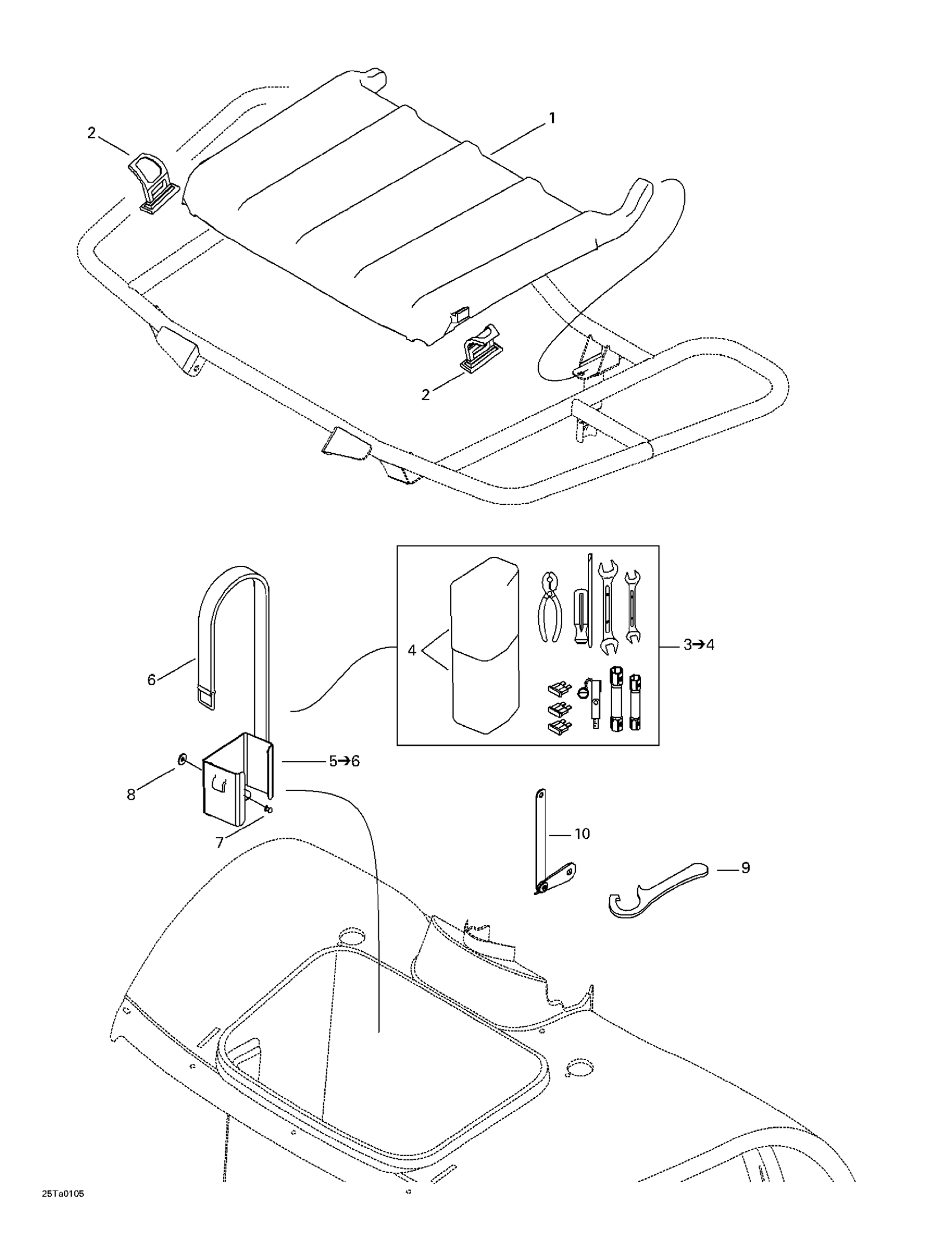 2
1
2
6
4
3➔4
5➔6
8
7
10
9
25Ta0105