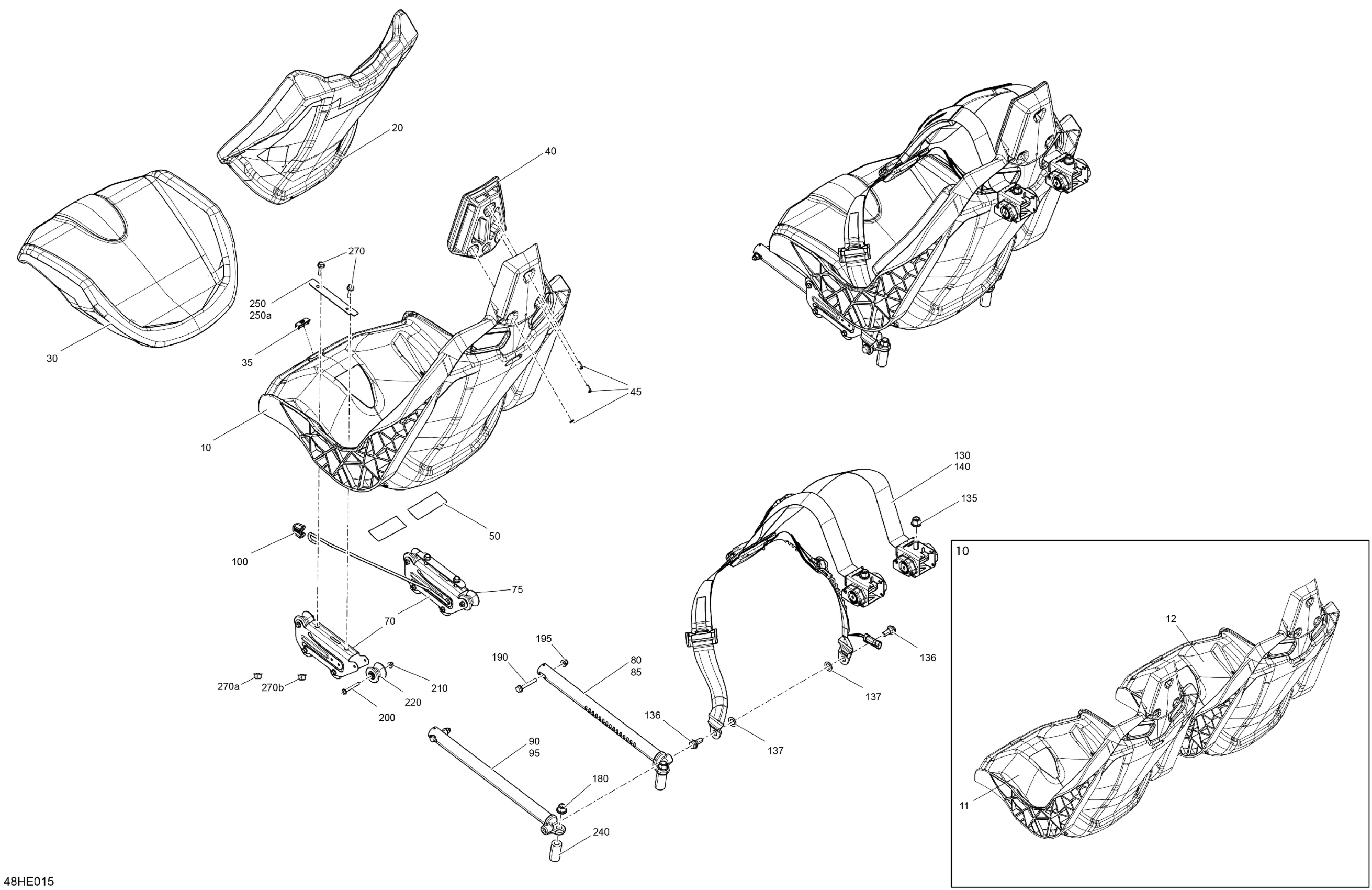 20
40
270
250
250a
35
30
45
10
130
140
135
50
100
75
70
195
190
80
85
136
270a
270b
210
220
200
137
136
137
90
95
180
240
10
12
11
48HE015