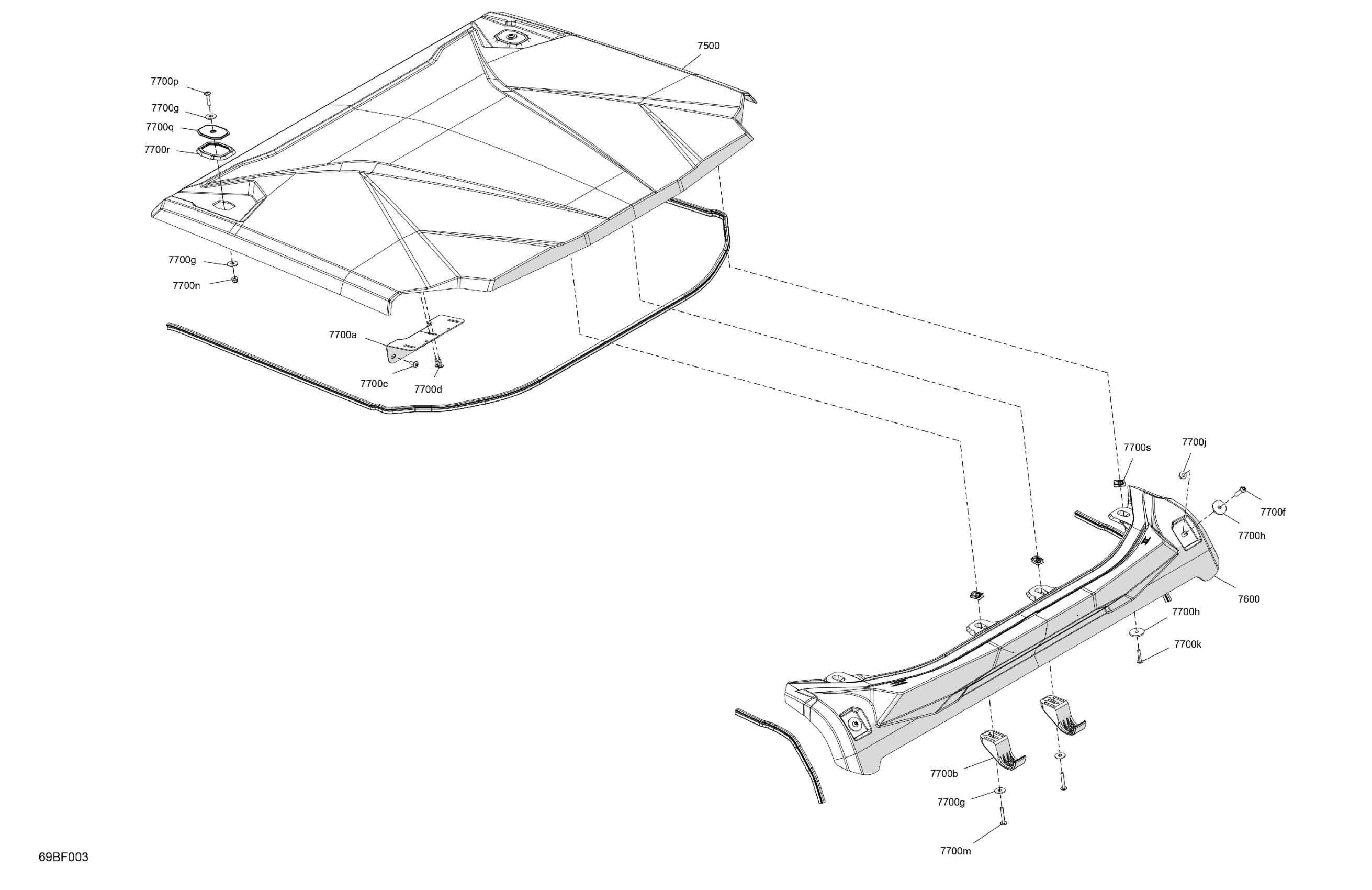 7500
7700p
7700g
7700q
7700r
7700g
7700n
7700a
7700c
7700d
7700s
7700j
7700f
7700h
7600
7700h
7700k
7700b
7700g
7700m
69BF003