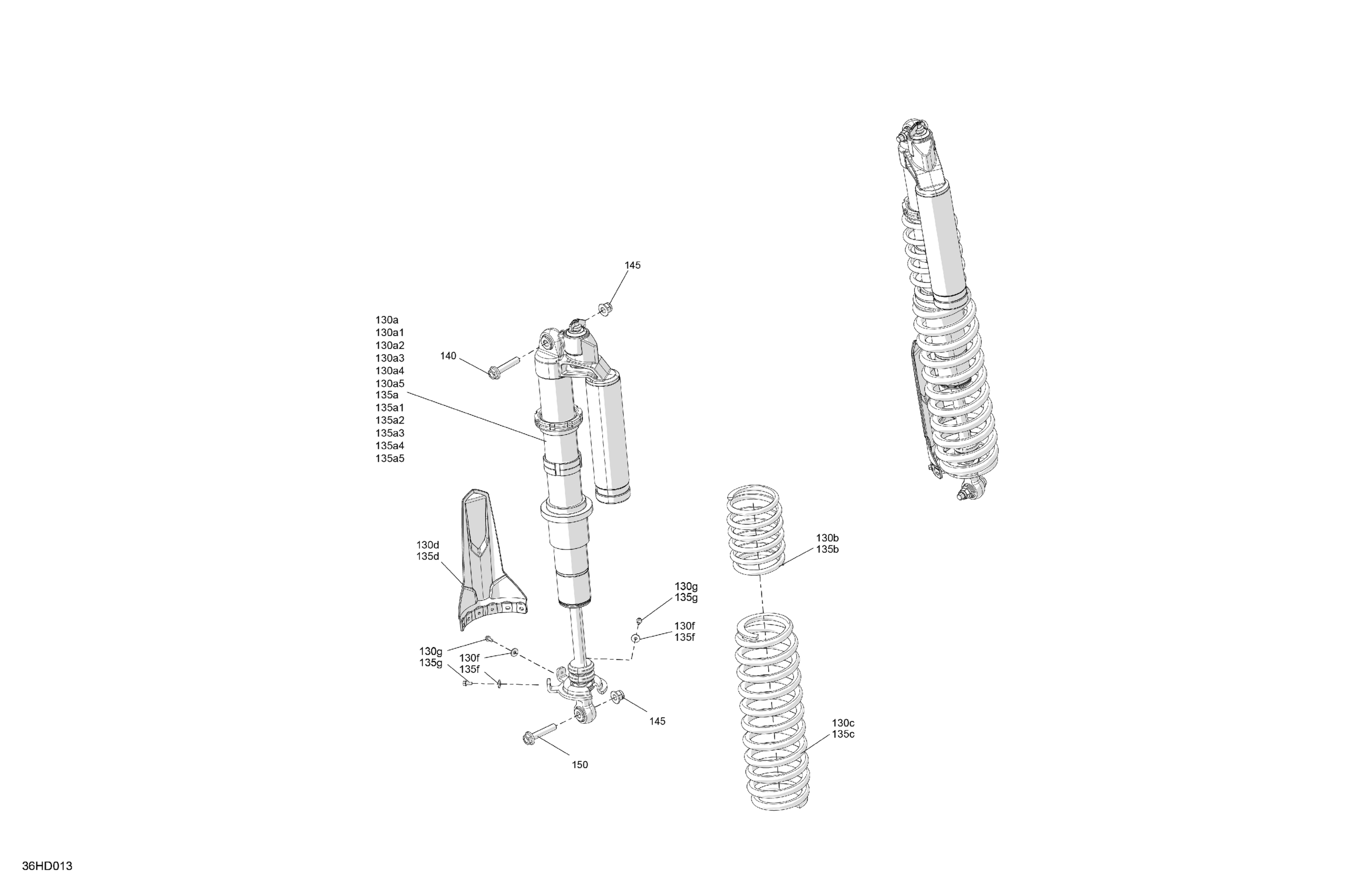 145

130a
130a1
130a2
130a3
130a4
130a5
135a
135a1
135a2
135a3
135a4
135a5

140

130d
135d

130b
135b

130g
135g

130f
135f

130g
135g

130f
135f

145

150

130c
135c

36HD013