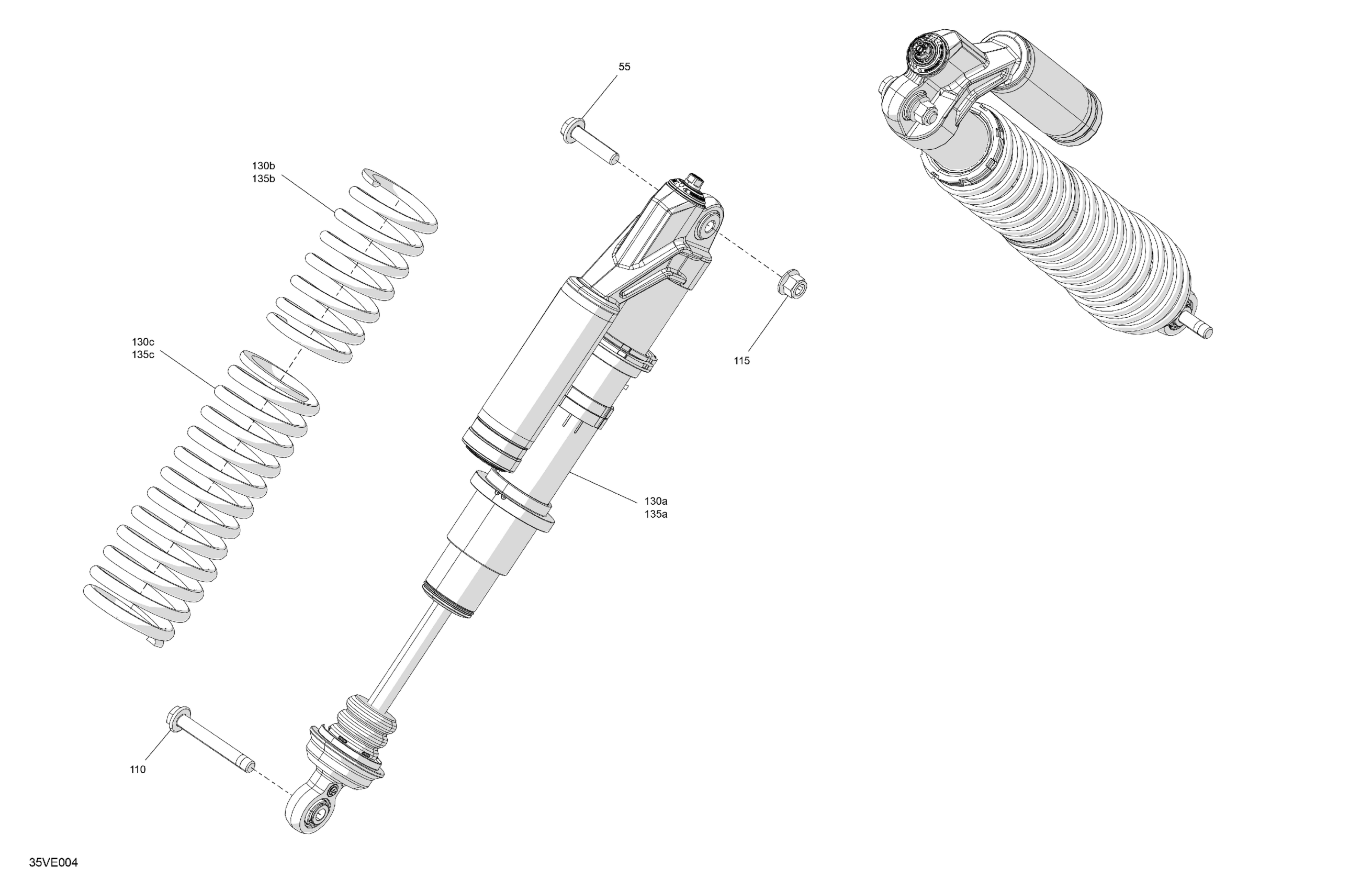 55

130b
135b

130c
135c

115

130a
135a

110

35VE004