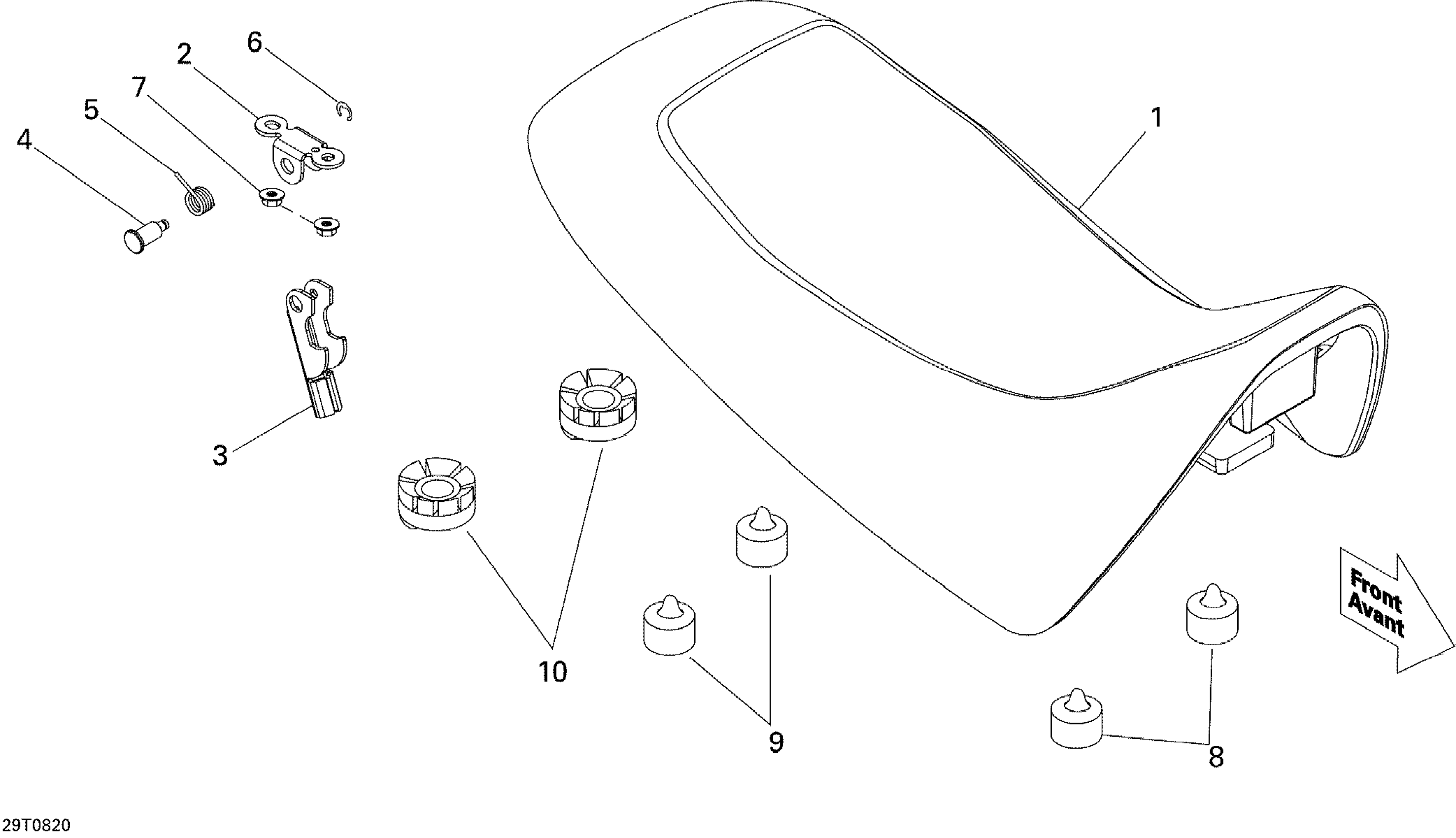 6
2
7
5
4
1
3
10
9
8
Front
Avant
29T0820