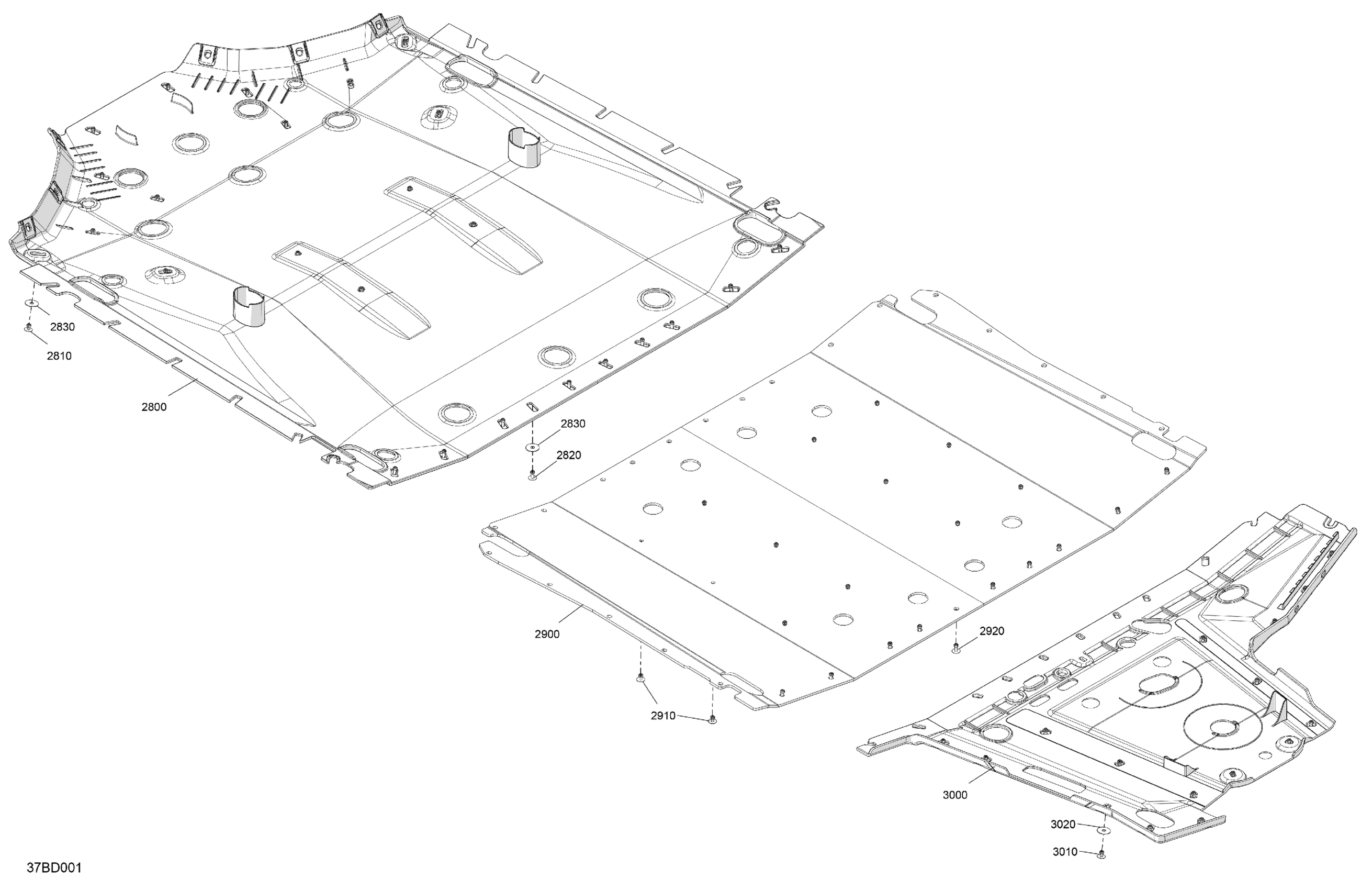 2830
2810
2800
2830
2820
2900
2920
2910
3000
3020
3010
37BD001