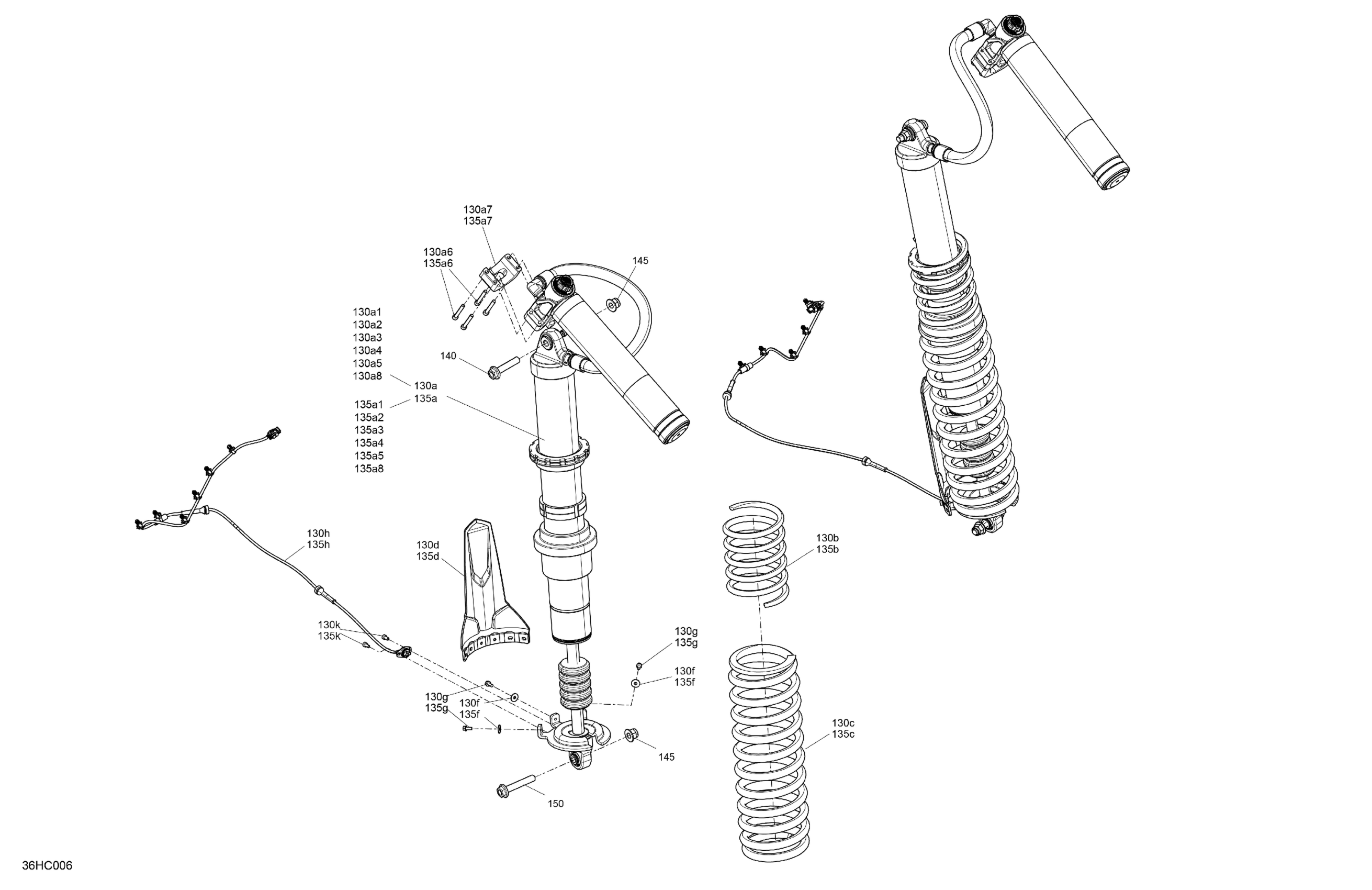 130a7
135a7

130a6
135a6

145

130a1
130a2
130a3
130a4
130a5
130a8

140

130a
135a

135a1
135a2
135a3
135a4
135a5
135a8

130h
135h

130d
135d

130b
135b

130k
135k

130g
135g

130f
135f

130g
135g

130f
135f

130c
135c

145

150

36HC006