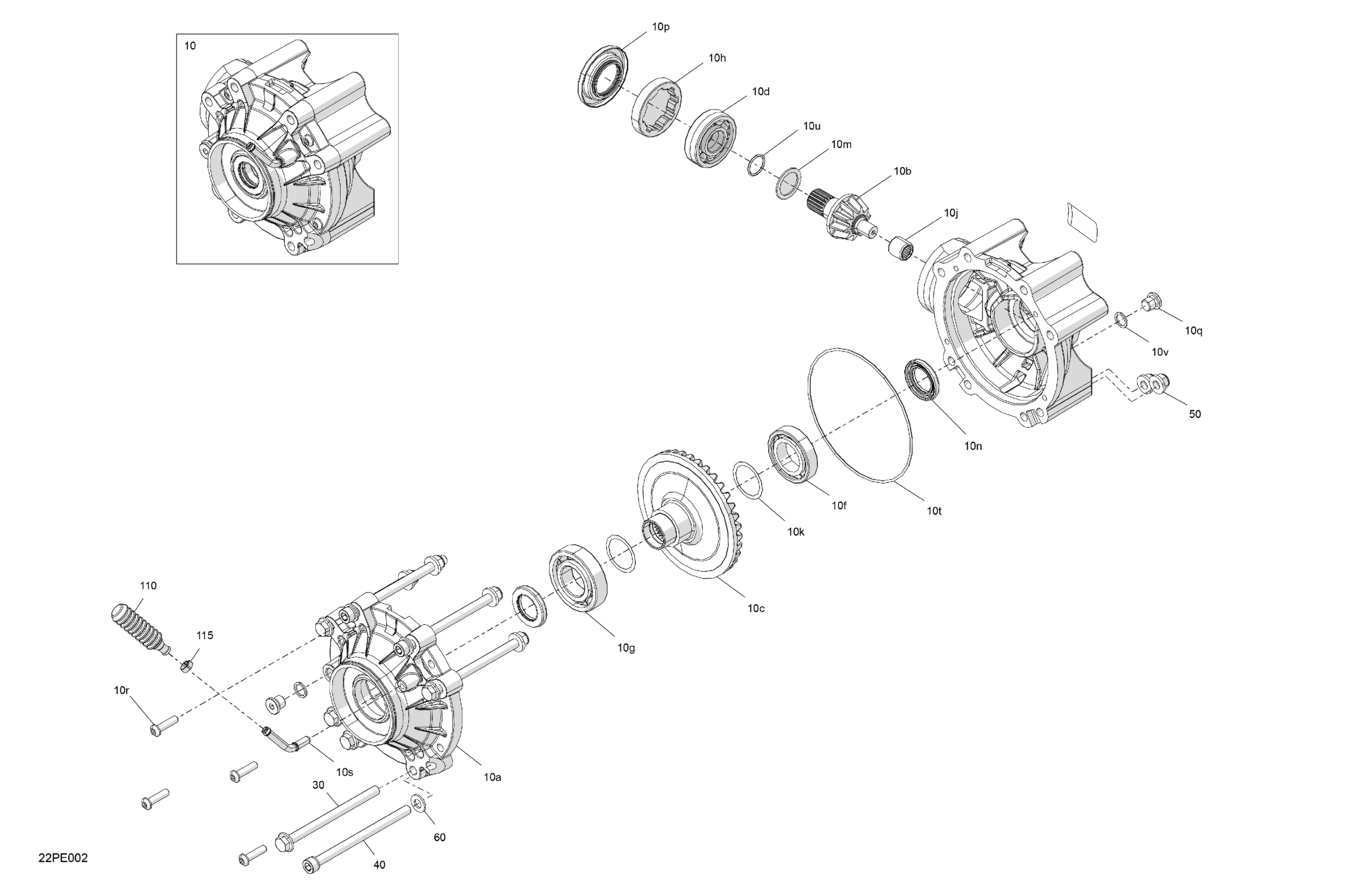 10

10p

10h

10d

10u

10m

10b

10j

10q

10v

50

10n

10t

10f

10k

10c

10g

110

115

10r

10s

10a

30

60

40

22PE002