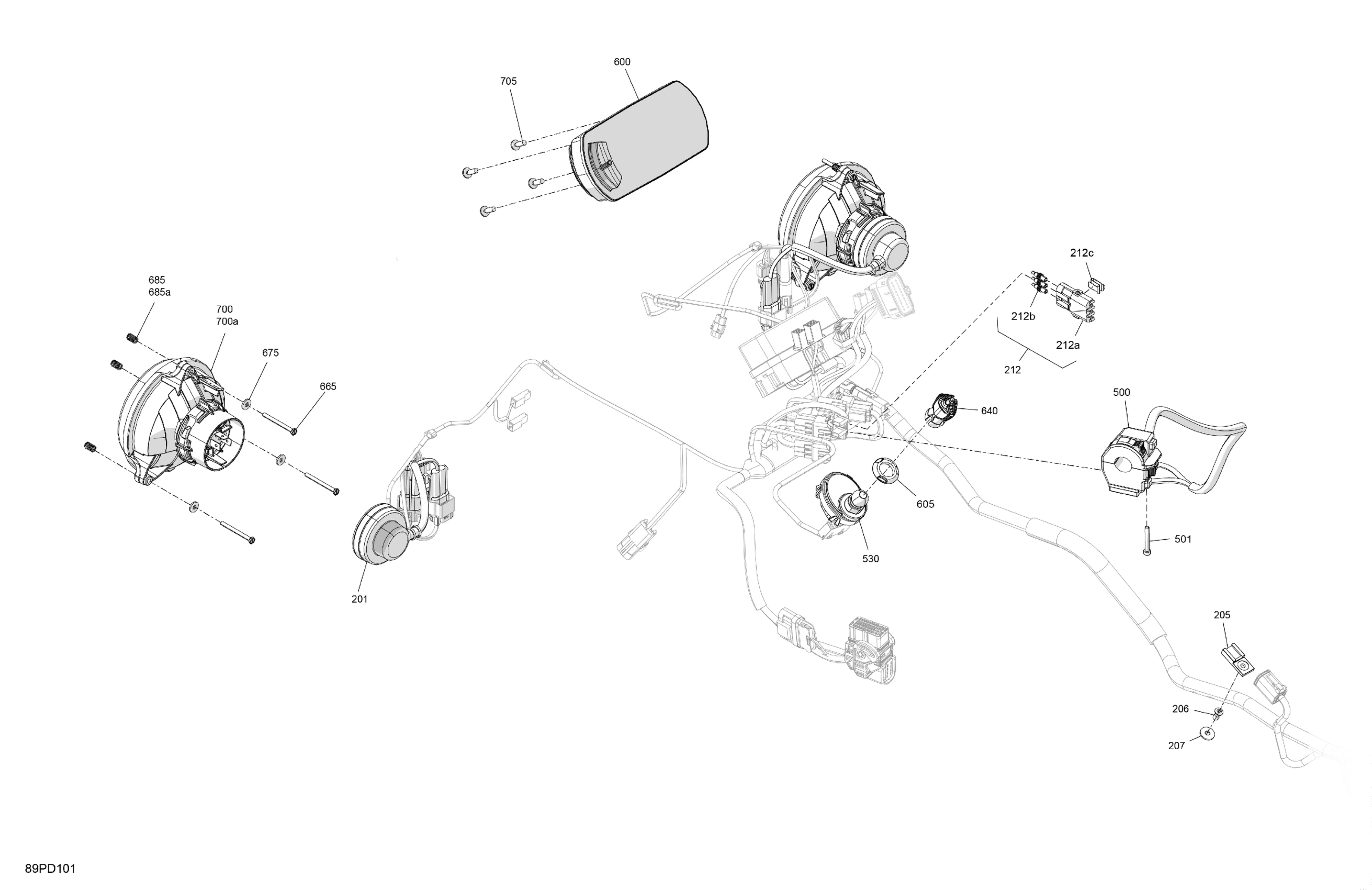 600
705
685
685a
700
700a
675
665
212c
212b
212a
212
500
640
605
530
501
201
205
206
207
89PD101