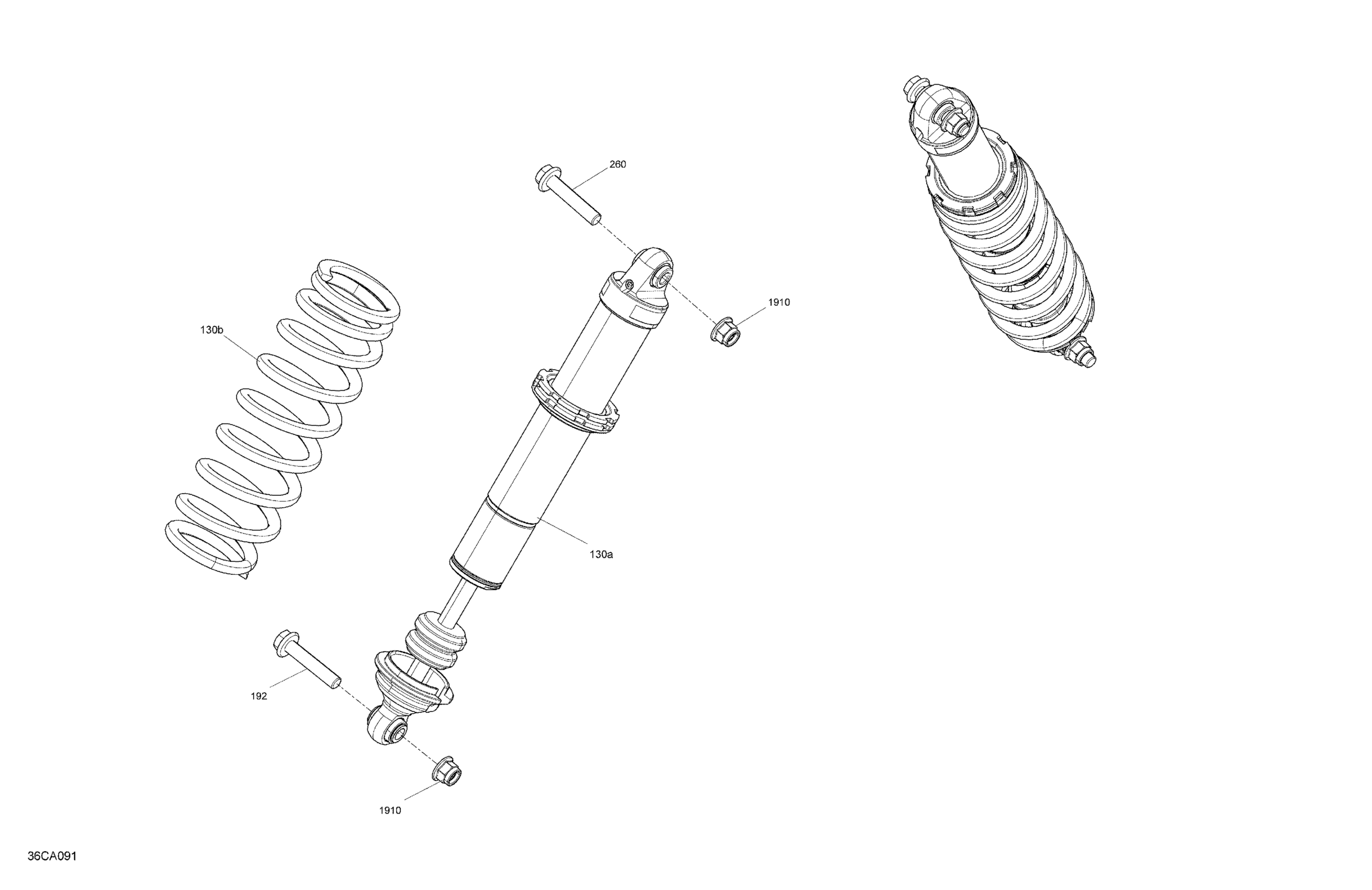 260

1910

130b

130a

192

1910

36CA091