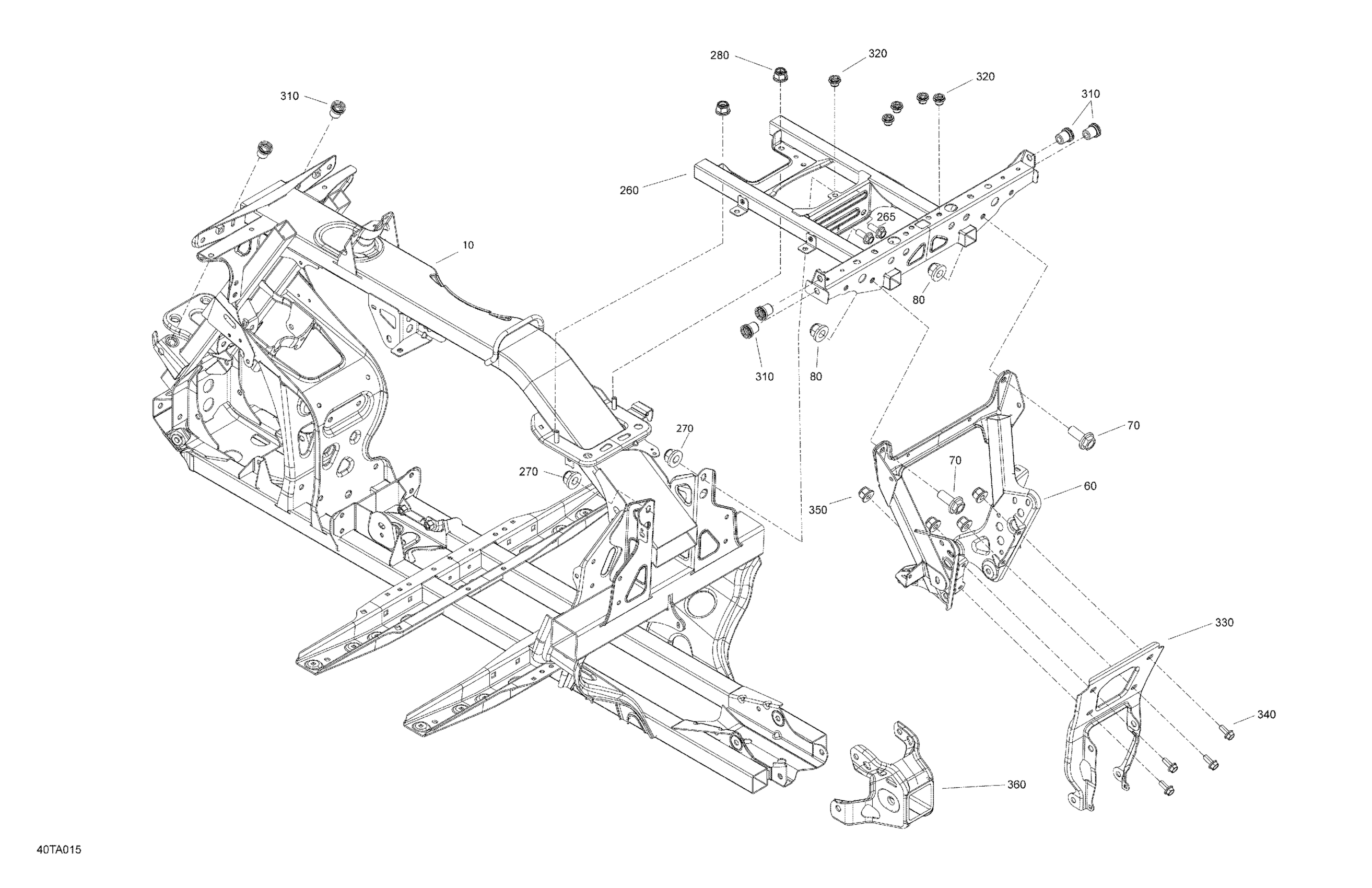 280
320
320
310
310
260
265
10
80
310
80
270
270
70
70
60
350
330
340
360
40TA015