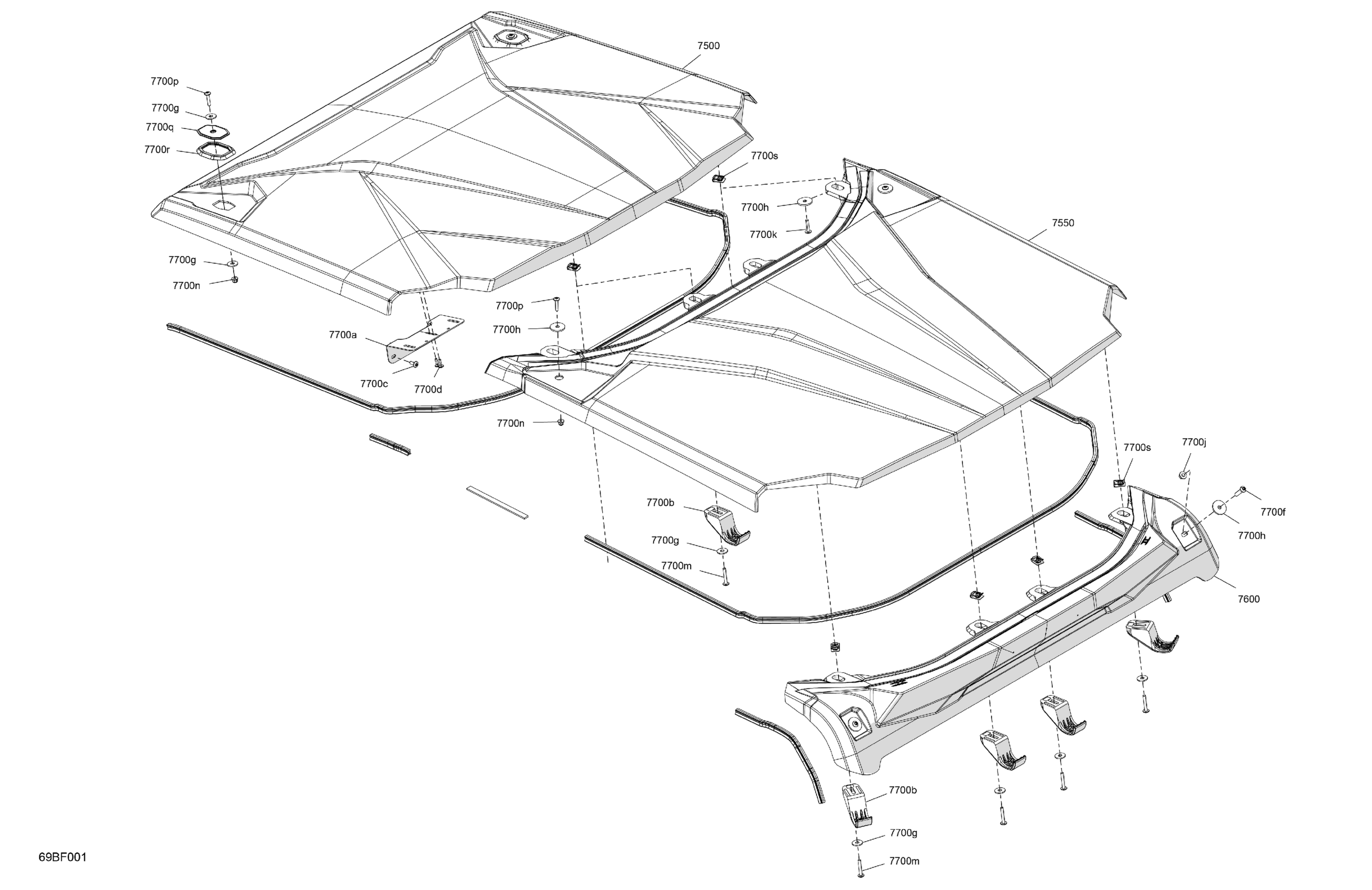 7500
7700p
7700g
7700q
7700r
7700s
7700h
7700k
7550
7700g
7700n
7700p
7700h
7700a
7700c
7700d
7700n
7700s
7700j
7700f
7700h
7700b
7700g
7700m
7600
7700b
7700g
7700m
69BF001