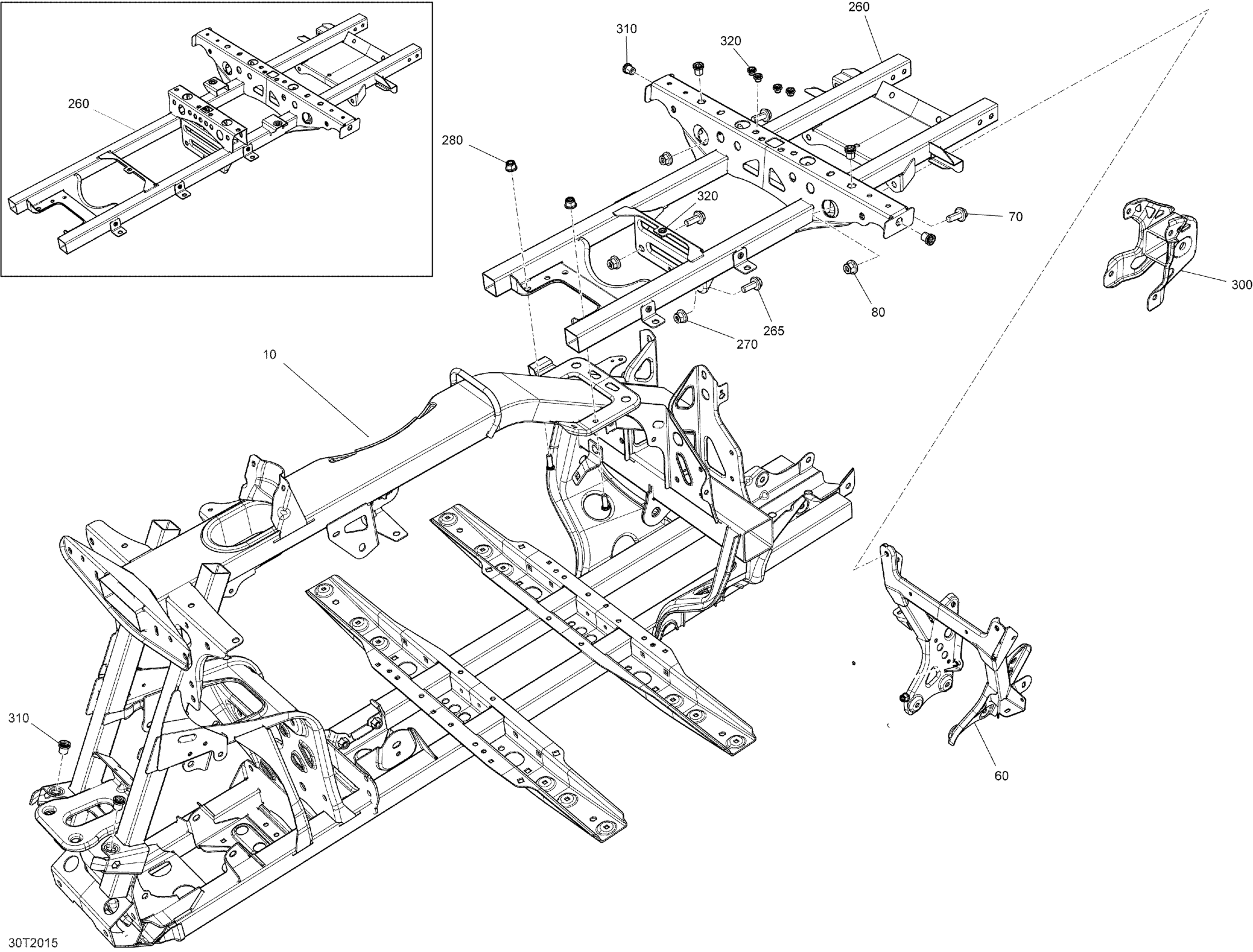 260

260

310

320

280

320

70

300

80

265

270

10

310

60

30T2015