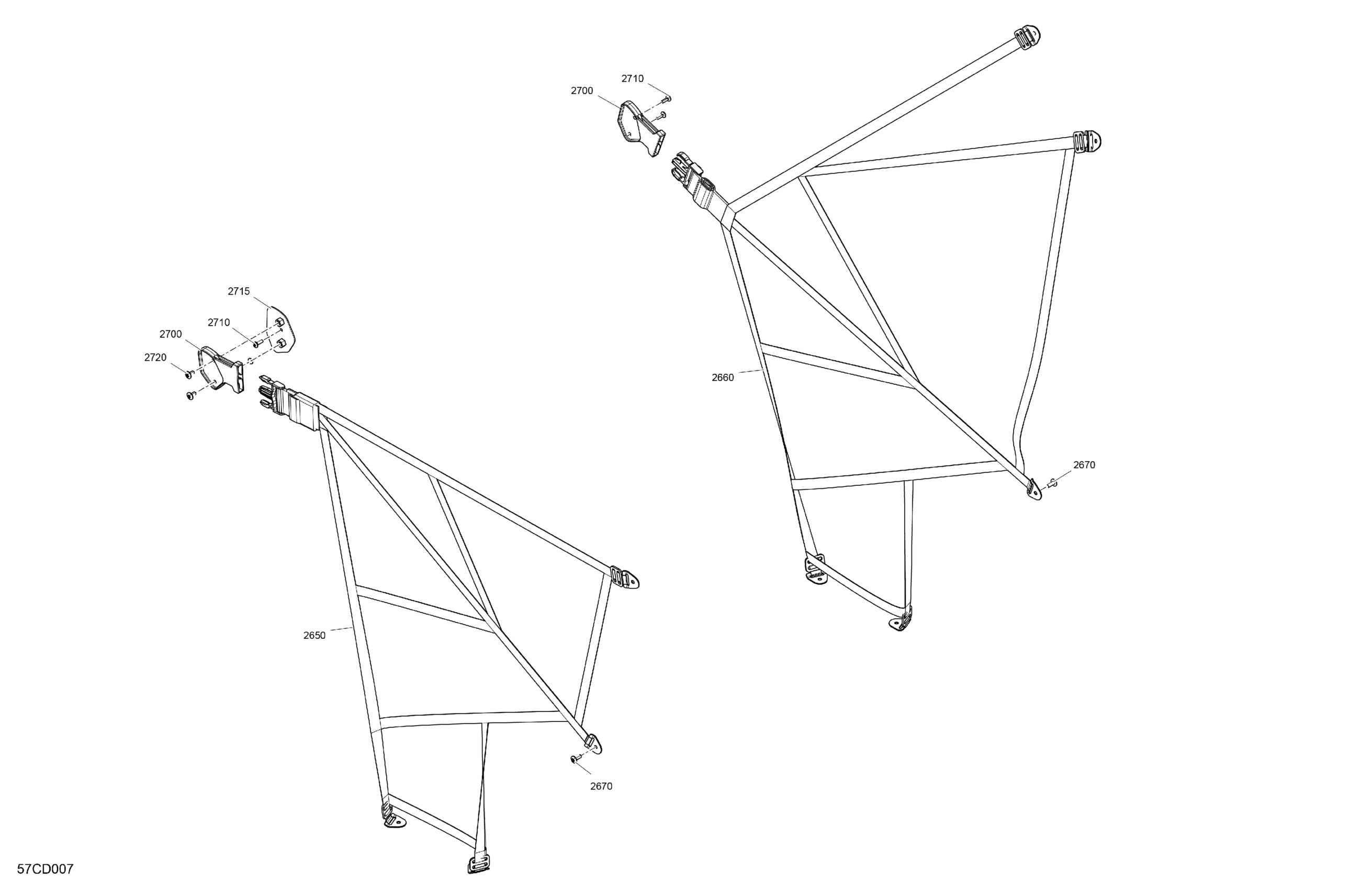 2710
2700
2715
2710
2700
2720
2660
2670
2650
2670
57CD007