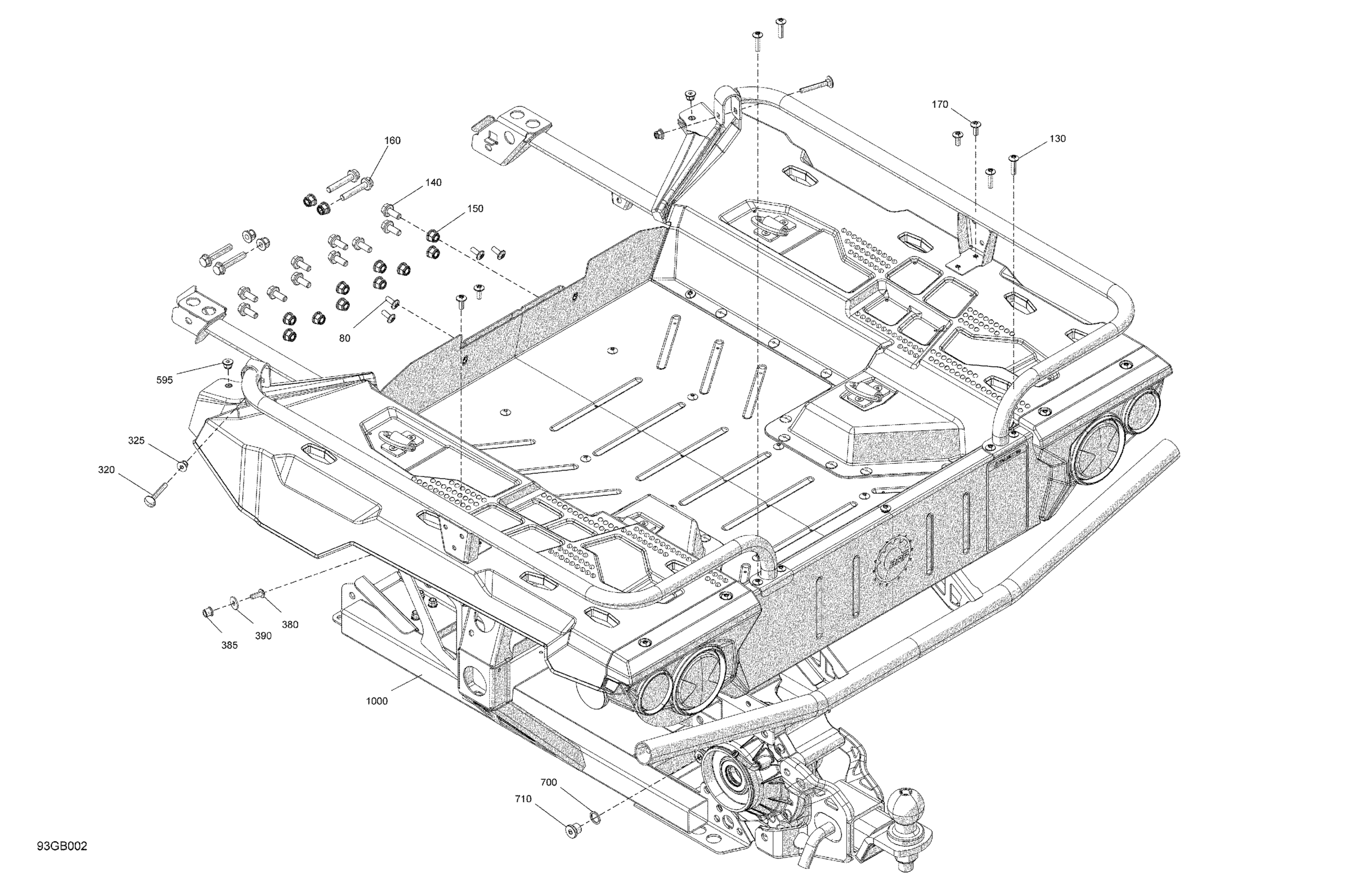 170
130
160
140
150
80
595
325
320
380
390
385
1000
700
710
93GB002