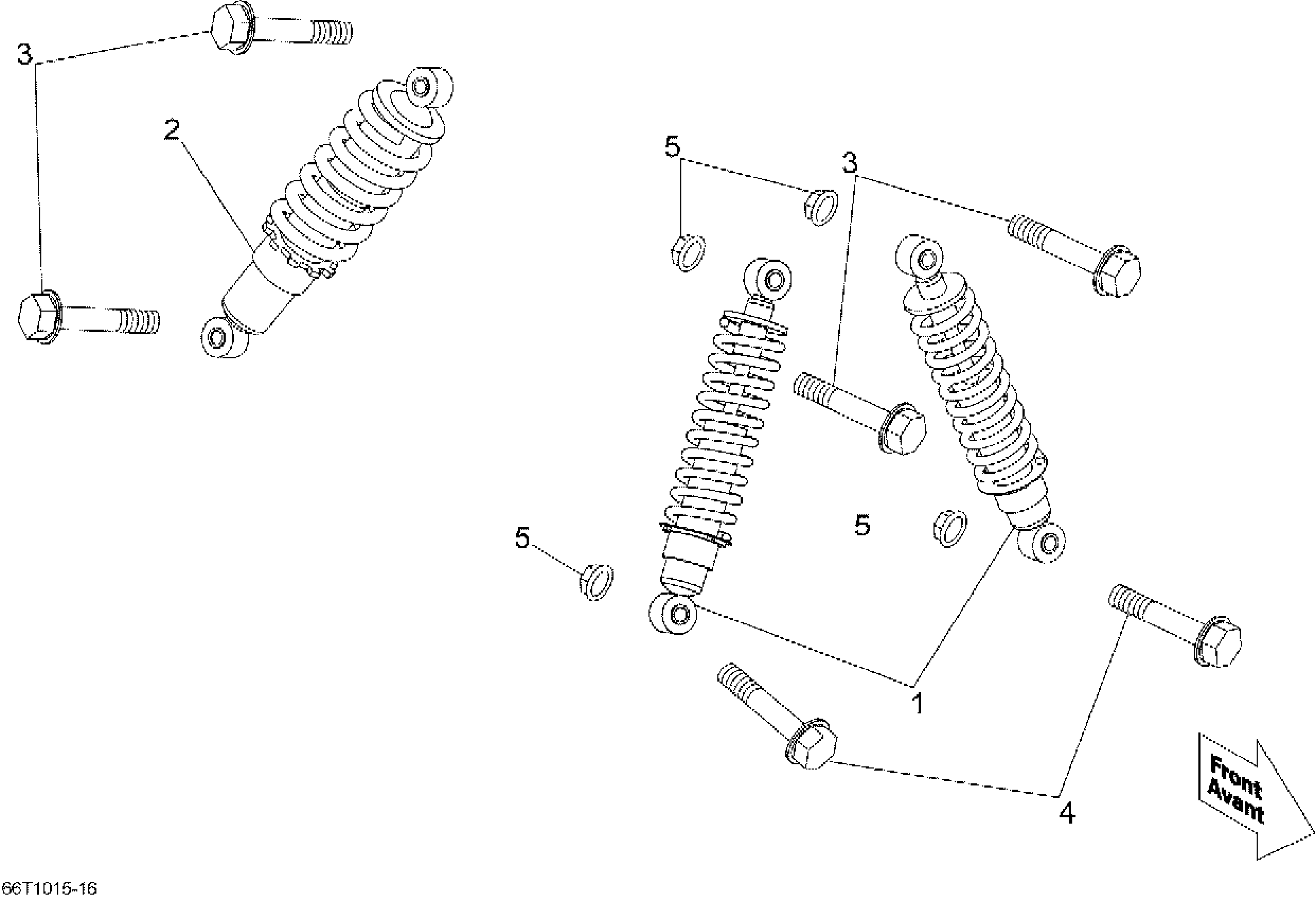 3

2

5

3

5

5

1

4

Front
Avant

66T1015-16