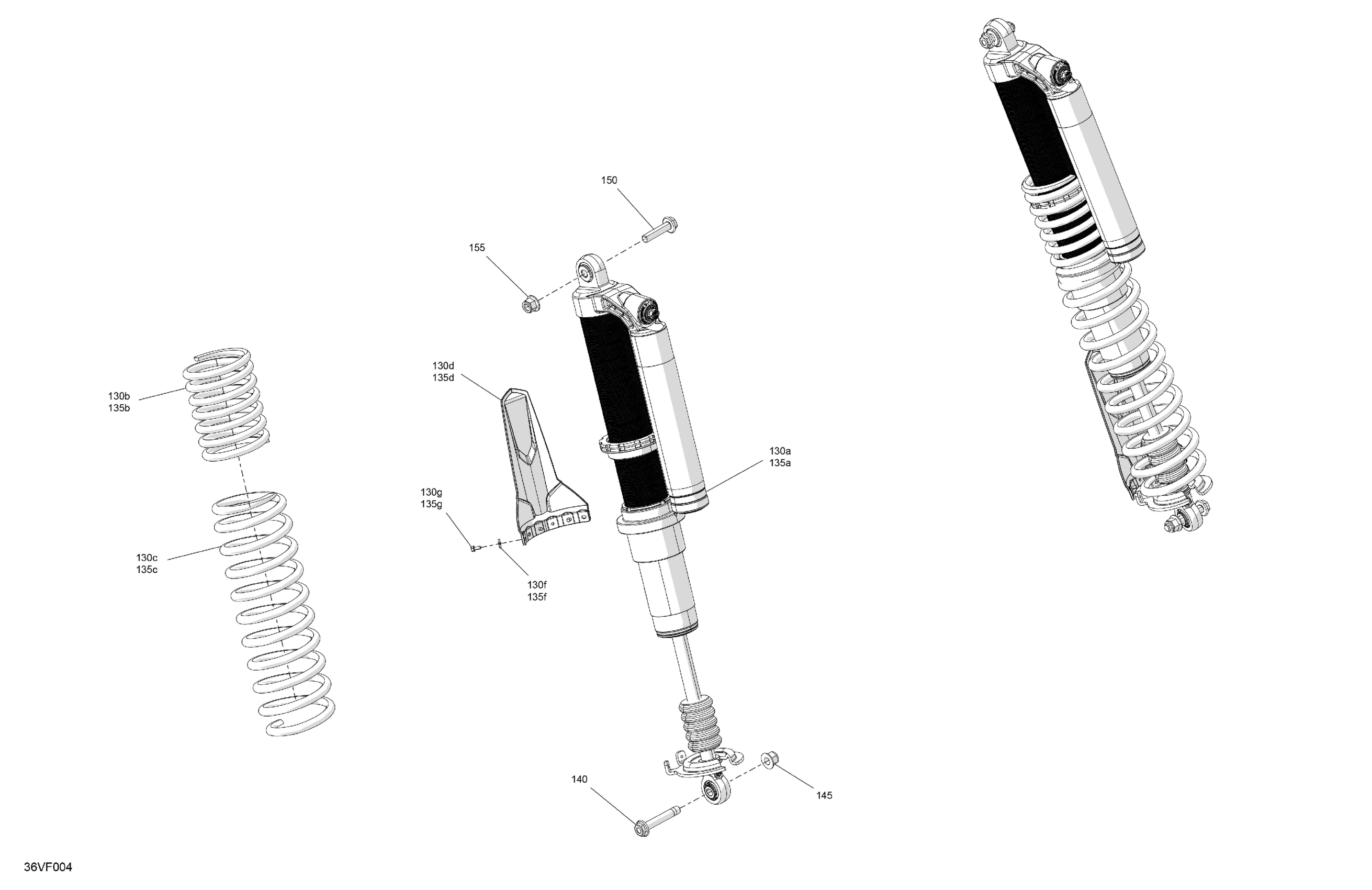 150

155

130d
135d

130b
135b

130a
135a

130g
135g

130c
135c

130f
135f

140

145

36VF004