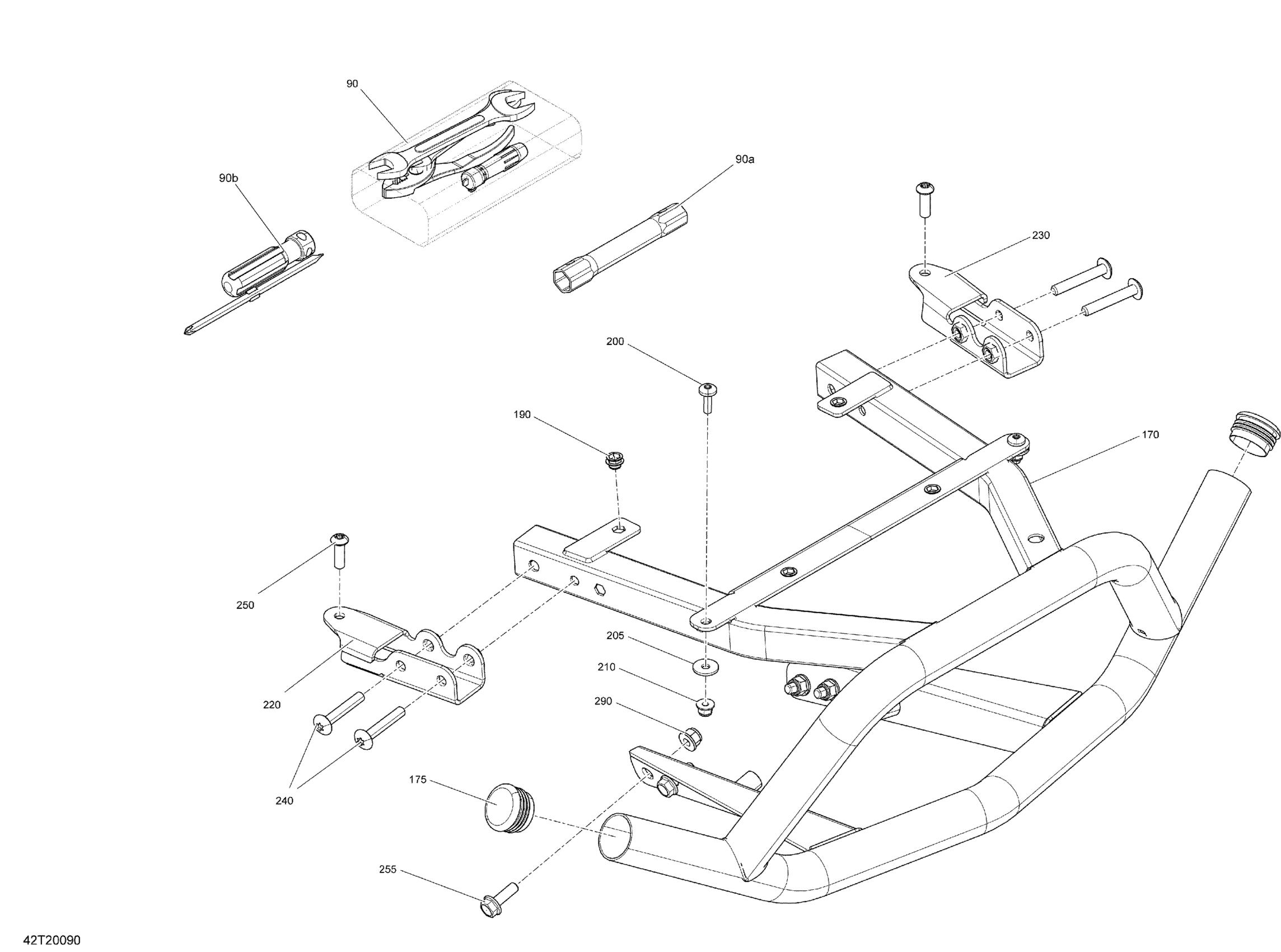 90

90b

90a

230

200

190

170

250

205

210

220

290

240

175

255

42T20090