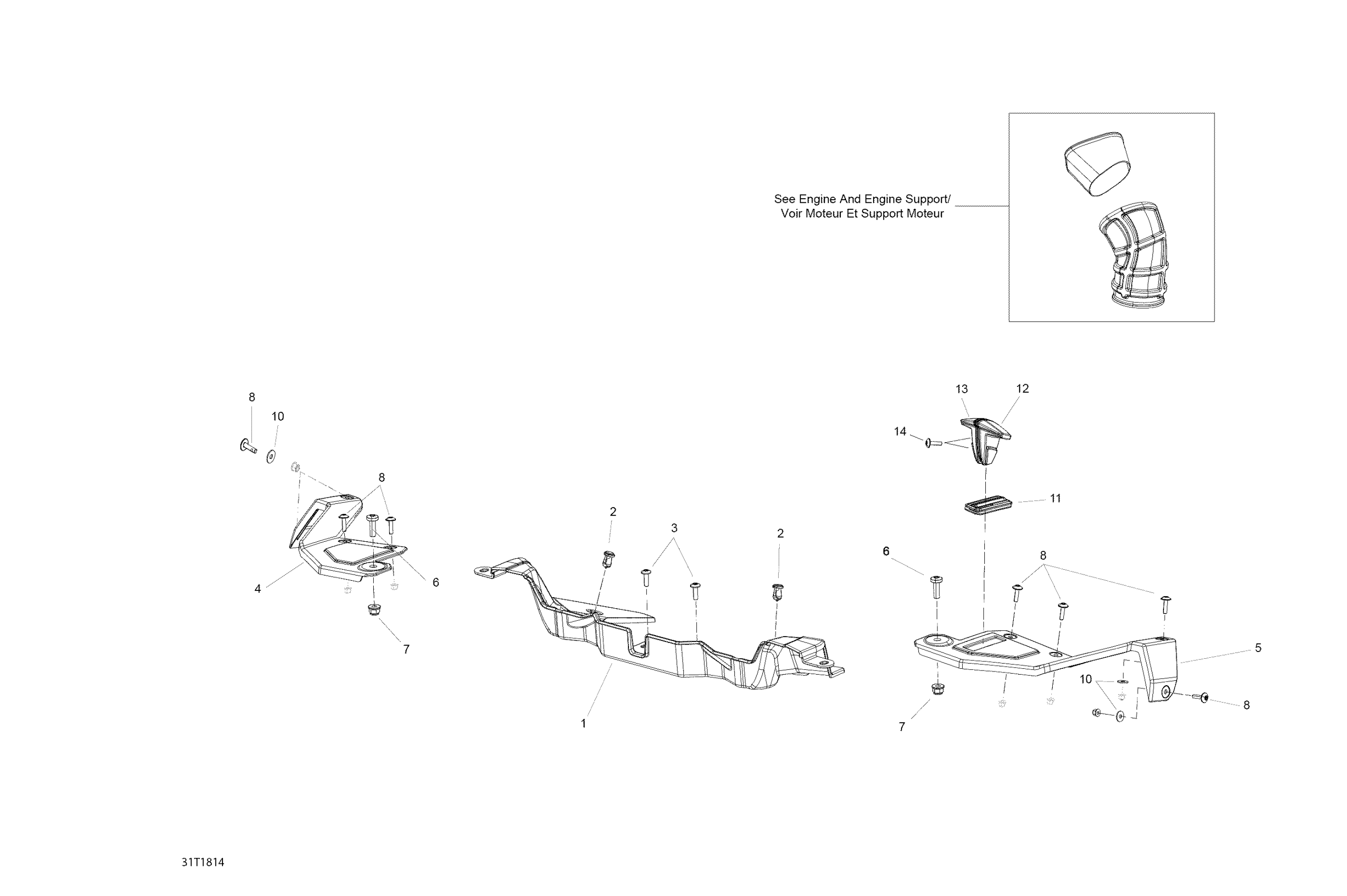 See Engine And Engine Support/
Voir Moteur Et Support Moteur

8
10
8
4
6
7
2
3
2
1
13
12
14
11
6
8
5
10
8
7

31T1814