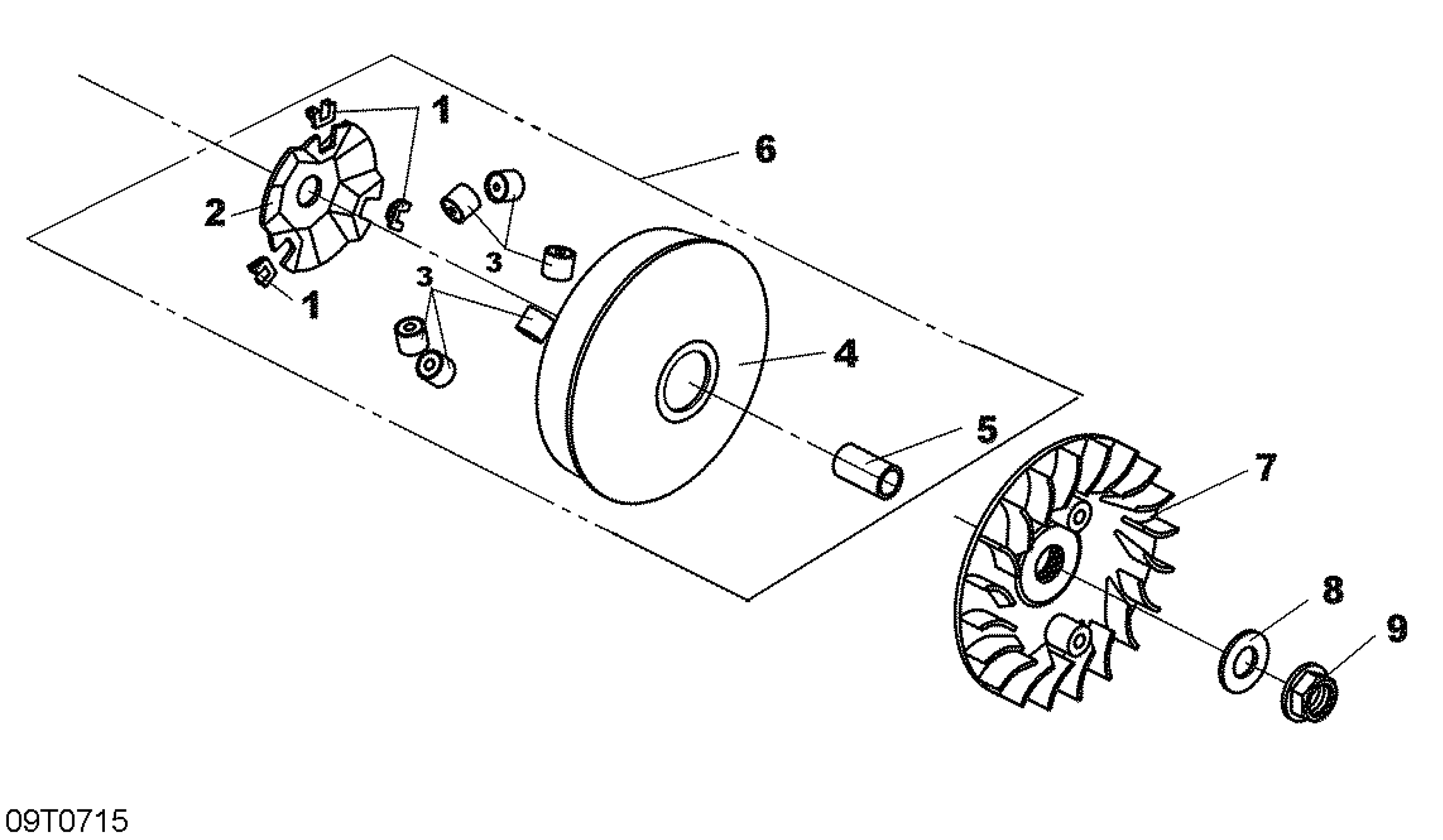 1
6
2
3
1
3
4
5
7
8
9
09T0715