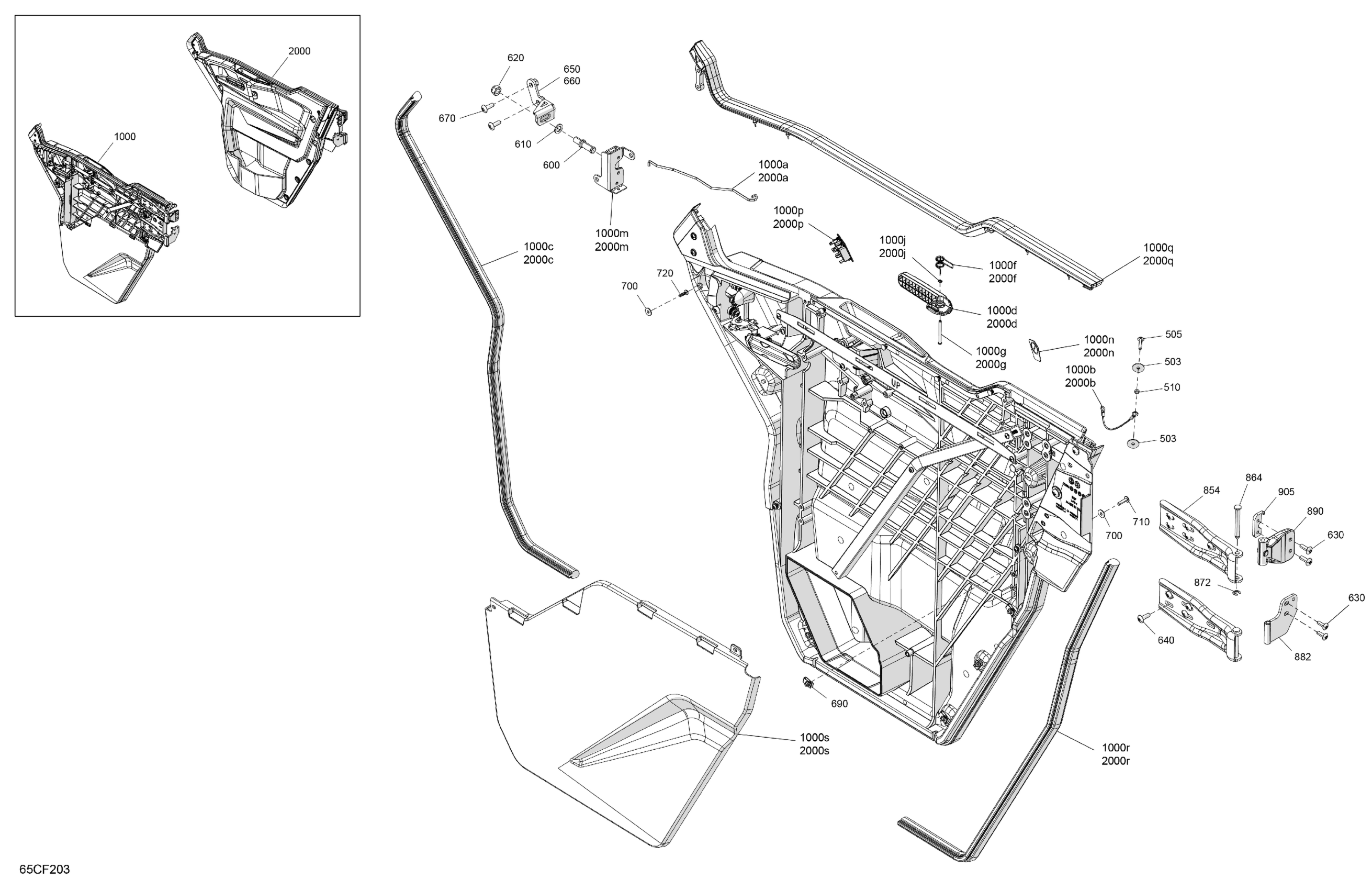 2000
1000
620
650
660
670
610
600
1000a
2000a
1000m
2000m
1000c
2000c
1000p
2000p
1000j
2000j
1000f
2000f
1000q
2000q
700
720
1000d
2000d
1000g
2000g
1000n
2000n
505
503
1000b
2000b
510
503
UP
854
864
905
890
630
700
710
872
630
640
882
690
1000s
2000s
1000r
2000r
65CF203