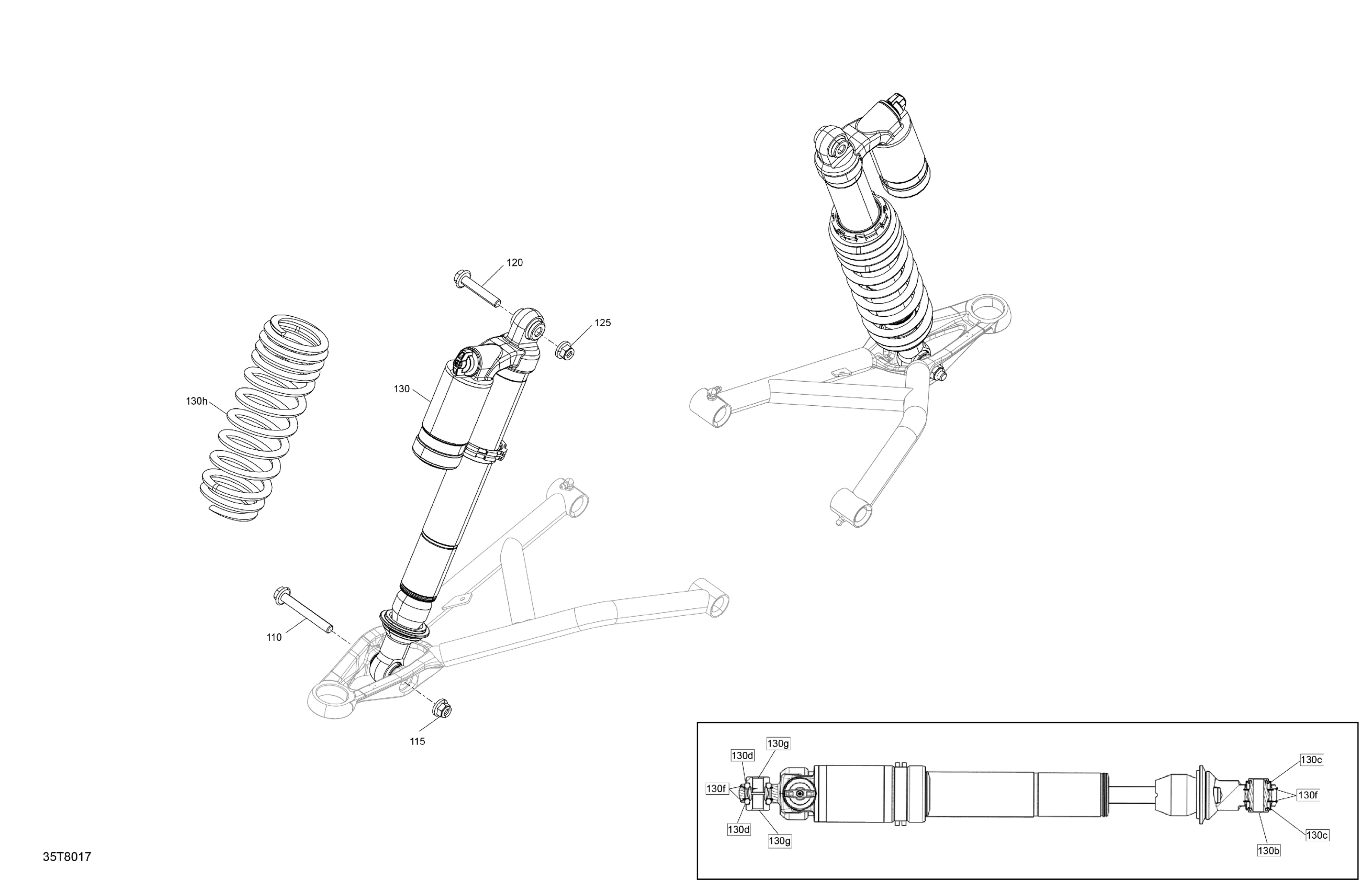 120
125
130
130h
110
115
130g
130d
130f
130d
130g
130c
130f
130c
130b
35T8017