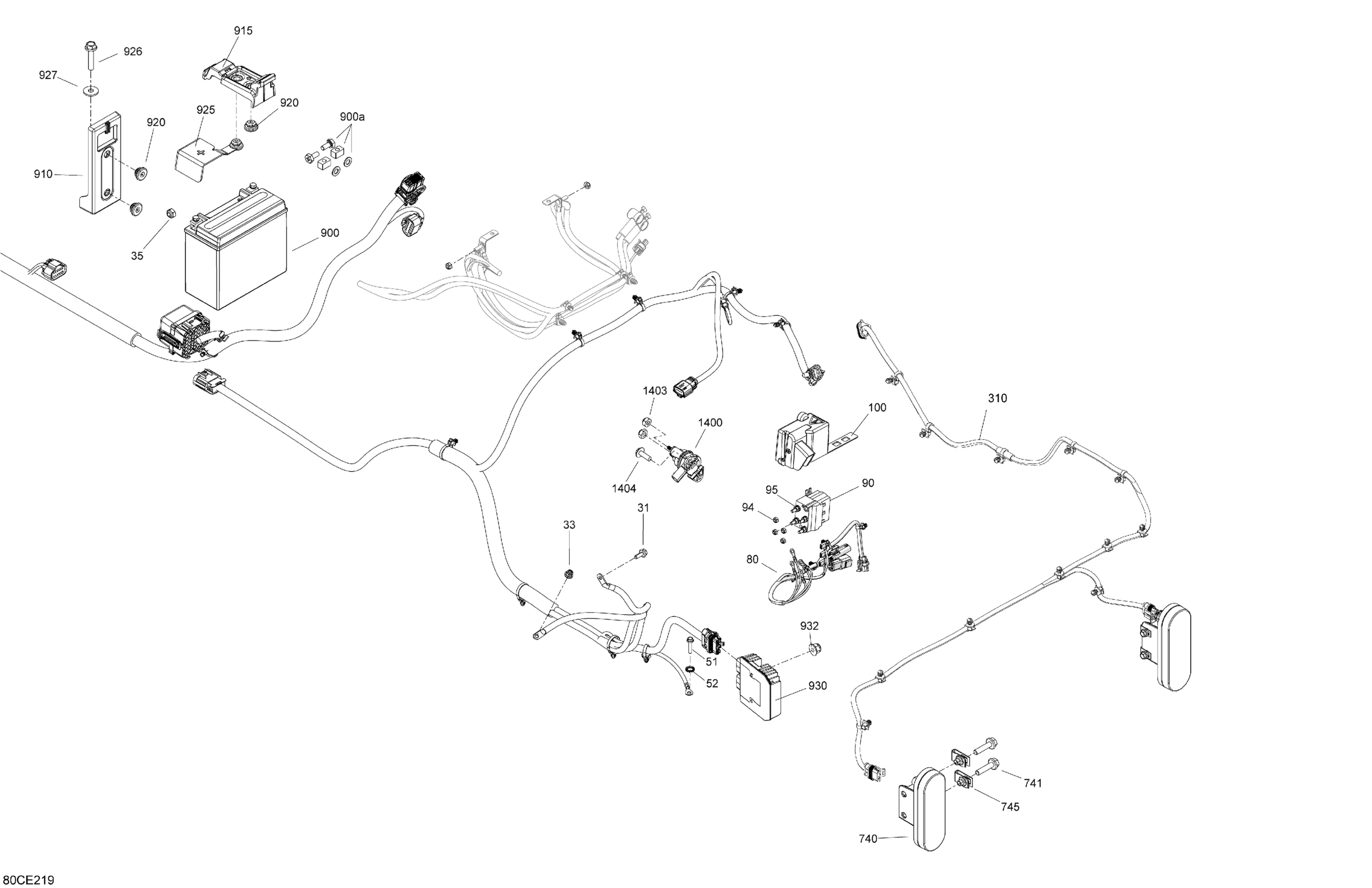 915
926
927
920
925
920
900a
910
35
900
1403
1400
100
310
1404
95
90
94
31
33
80
932
51
52
930
741
745
740
80CE219