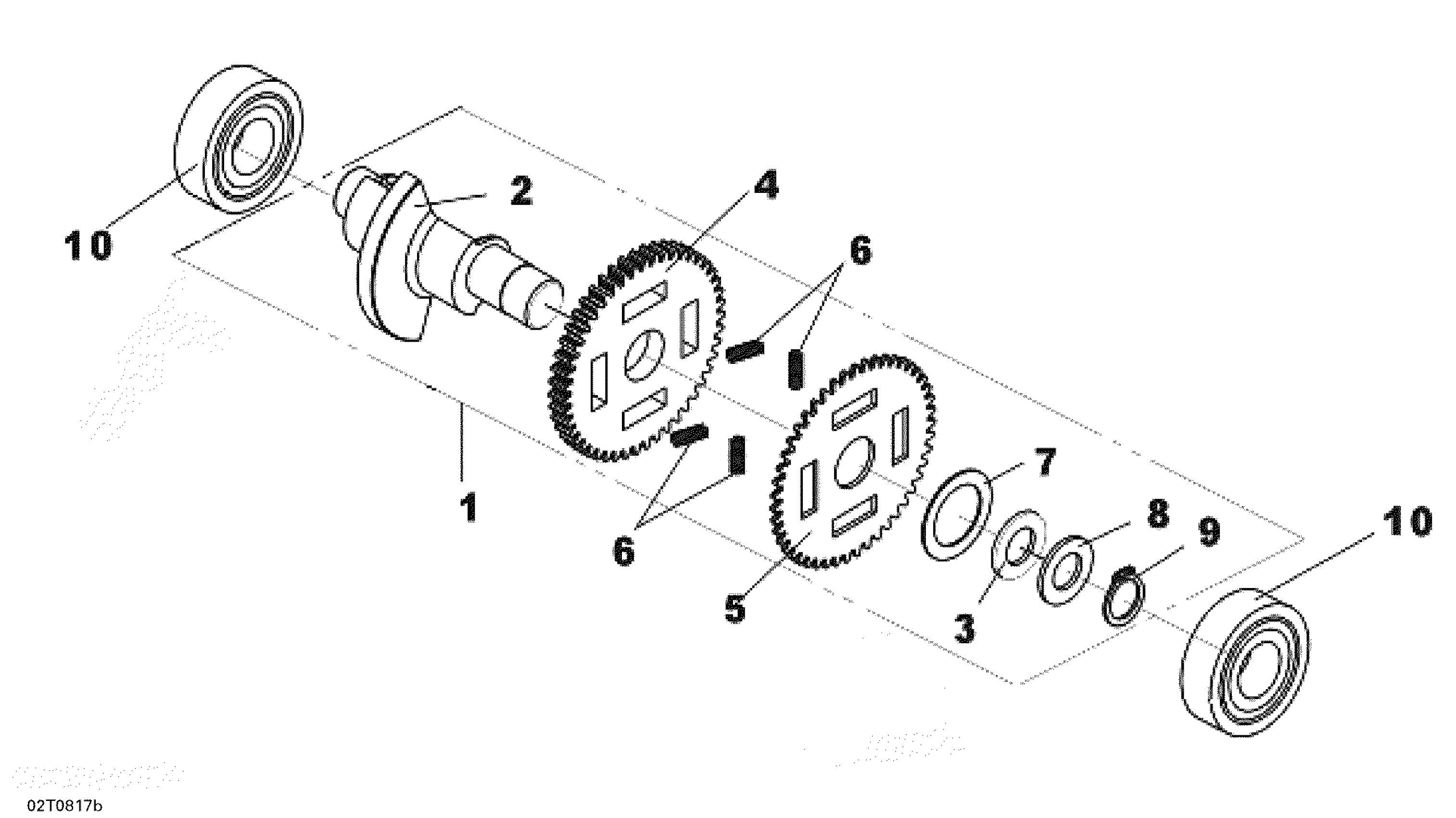 10
2
4
6
1
6
7
8
9
10
5
3
02T0817b