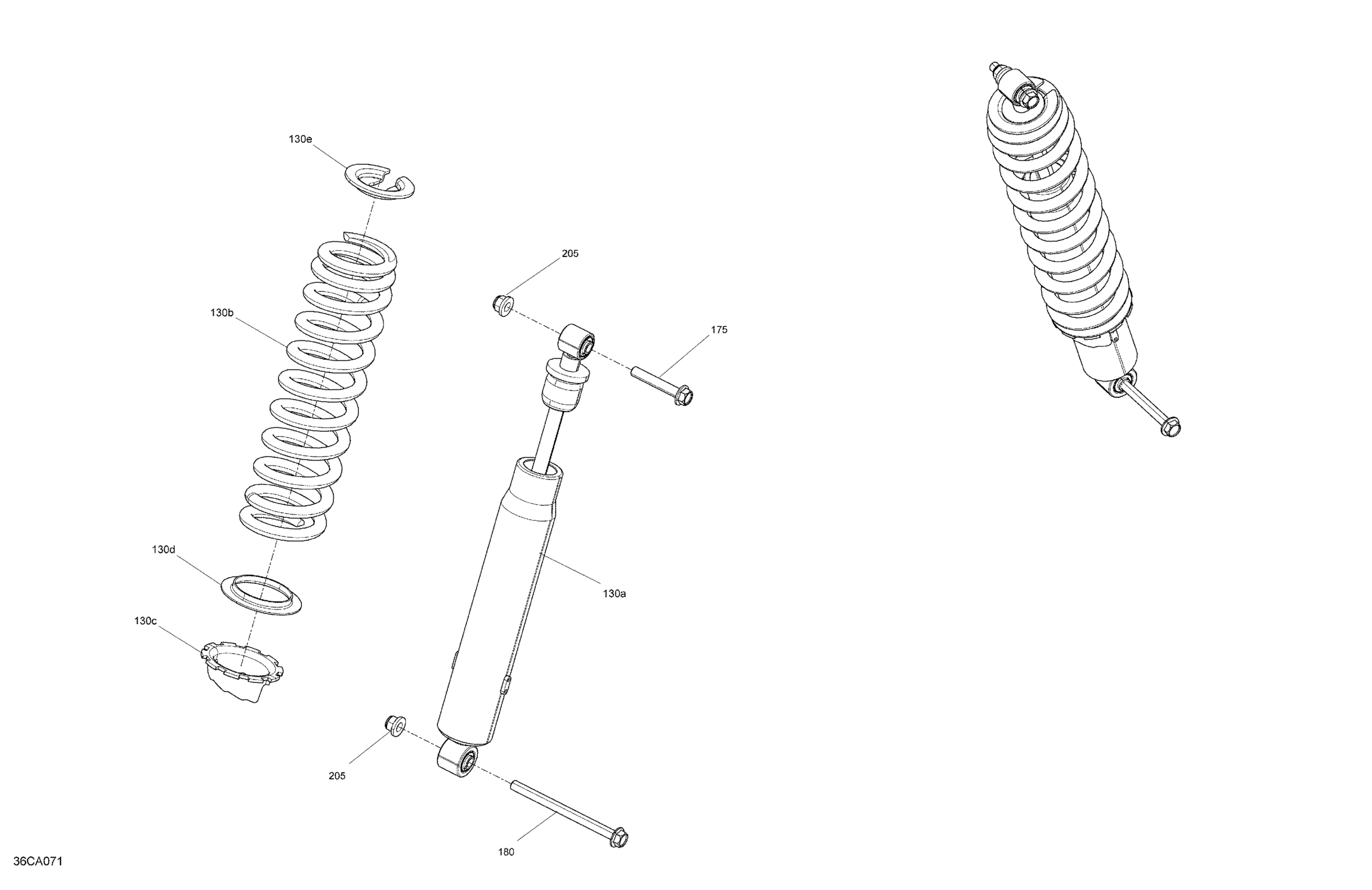 130e

205

130b

175

130d

130a

130c

205

180

36CA071